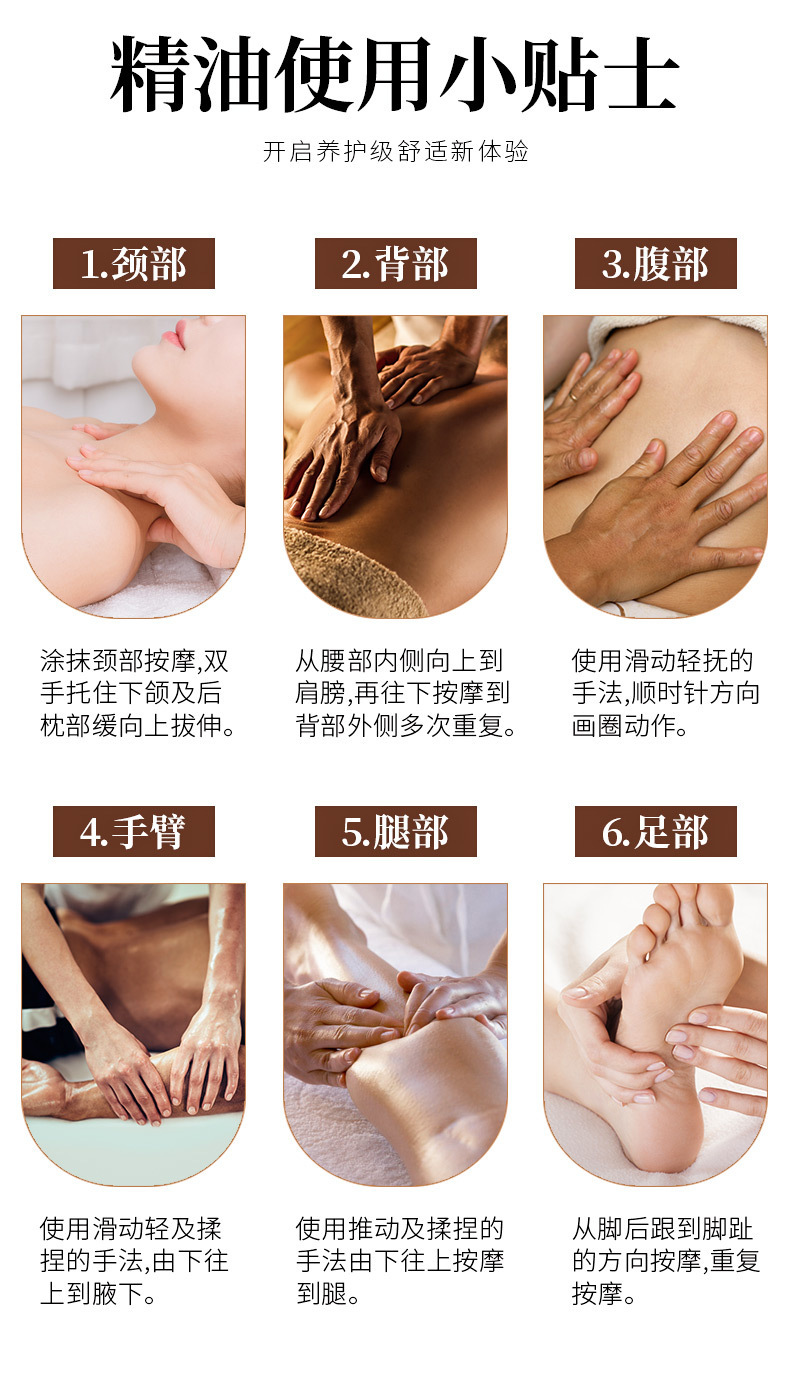 精油使用小贴士

开启养护级舒适新体验

1.颈部

涂抹颈部按摩,双手托住下颌及后枕部缓向上拔伸。

2.背部

从腰部内侧向上到肩膀,再往下按摩到背部外侧多次重复。

3.腹部

使用滑动轻抚的手法,顺时针方向画圈动作。

4.手臂

使用滑动轻及揉捏的手法,由下往上到腋下。

5.腿部

使用推动及揉捏的手法由下往上按摩到腿。

6.足部

从脚后跟到脚趾的方向按摩,重复按摩。