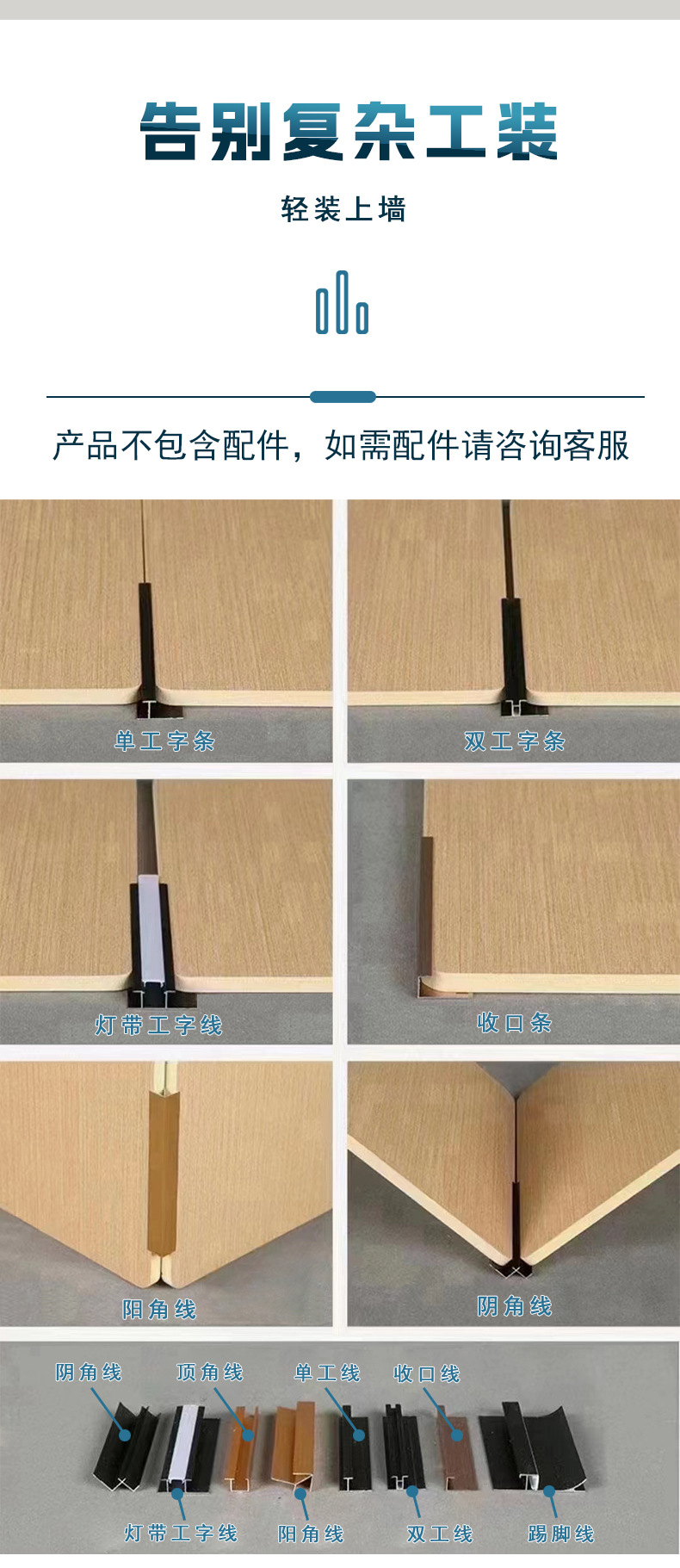 告别复杂工装

轻装上墙

产品不包含配件，如需配件请咨询客服

单工字条

双工字条

灯带工字线

收口条

阳角线

阴角线

阴角线

顶角线

单工线

收口线

灯带工字线

阳角线

双工线

踢脚线