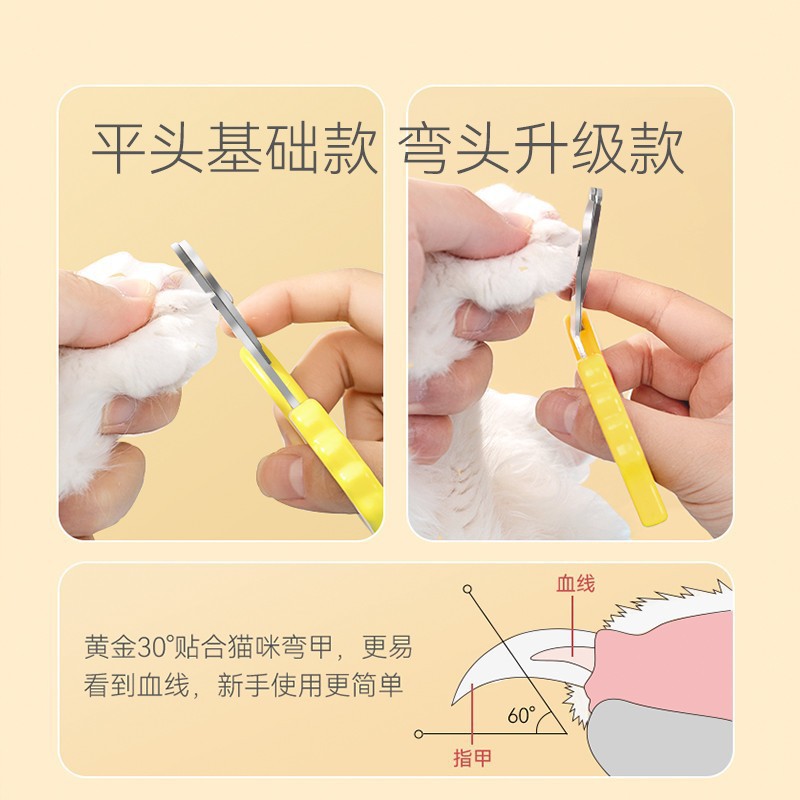 平头基础款 弯头升级款

黄金30°贴合猫咪弯甲，更易看到血线，新手使用更简单

血线

60°

指甲