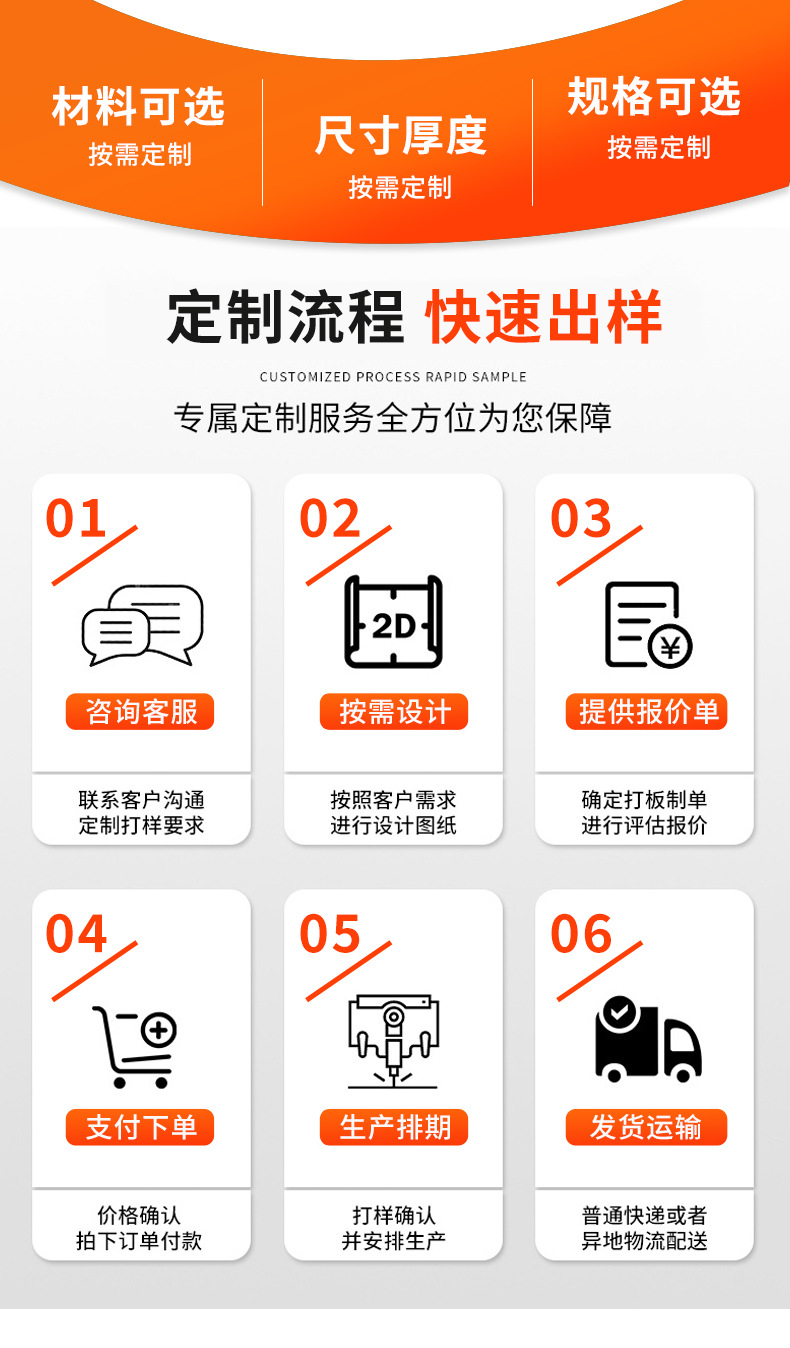 材料可选
按需定制

尺寸厚度
按需定制

规格可选
按需定制

定制流程 快速出样

CUSTOMIZED PROCESS RAPID SAMPLE

专属定制服务全方位为您保障

01
咨询客服
联系客户沟通
定制打样要求

02
2D
按需设计
按照客户需求
进行设计图纸

03
¥
提供报价单
确定打板制单
进行评估报价

04
支付下单
价格确认
拍下订单付款

05
生产排期
打样确认
并安排生产

06
发货运输
普通快递或者
异地物流配送