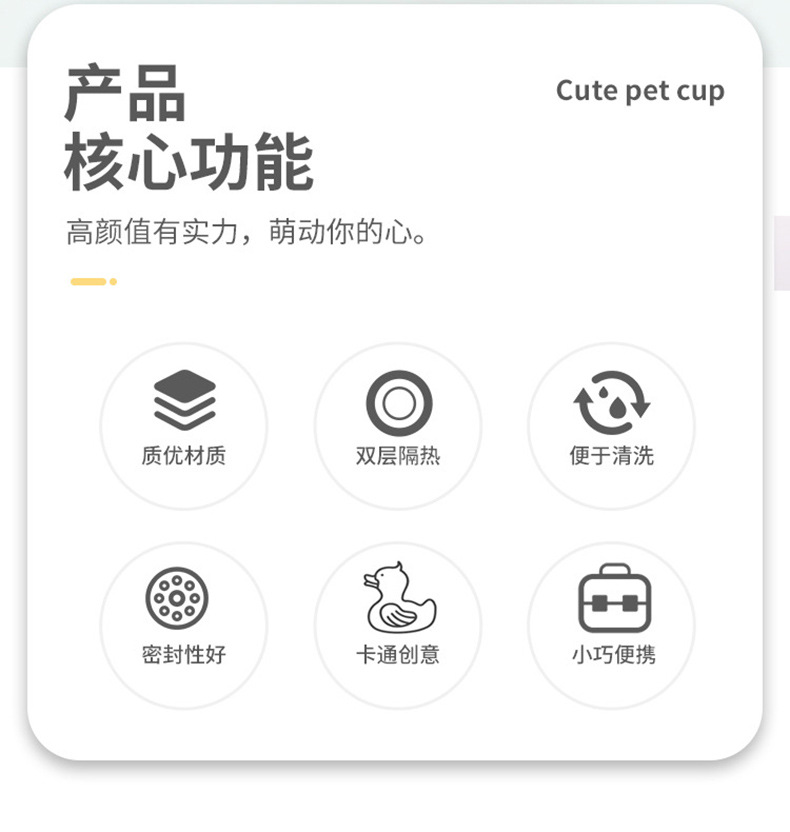 产品
核心功能

Cute pet cup

高颜值有实力，萌动你的心。

质优材质

双层隔热

便于清洗

密封性好

卡通创意

小巧便携