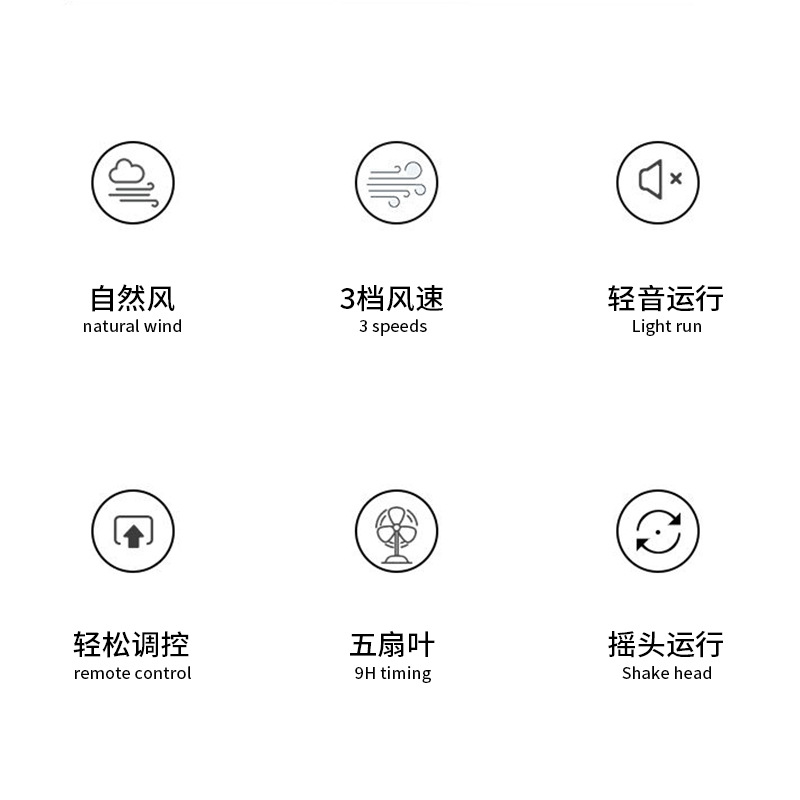 自然风
natural wind

3档风速
3 speeds

轻音运行
Light run

轻松调控
remote control

五扇叶
9H timing

摇头运行
Shake head