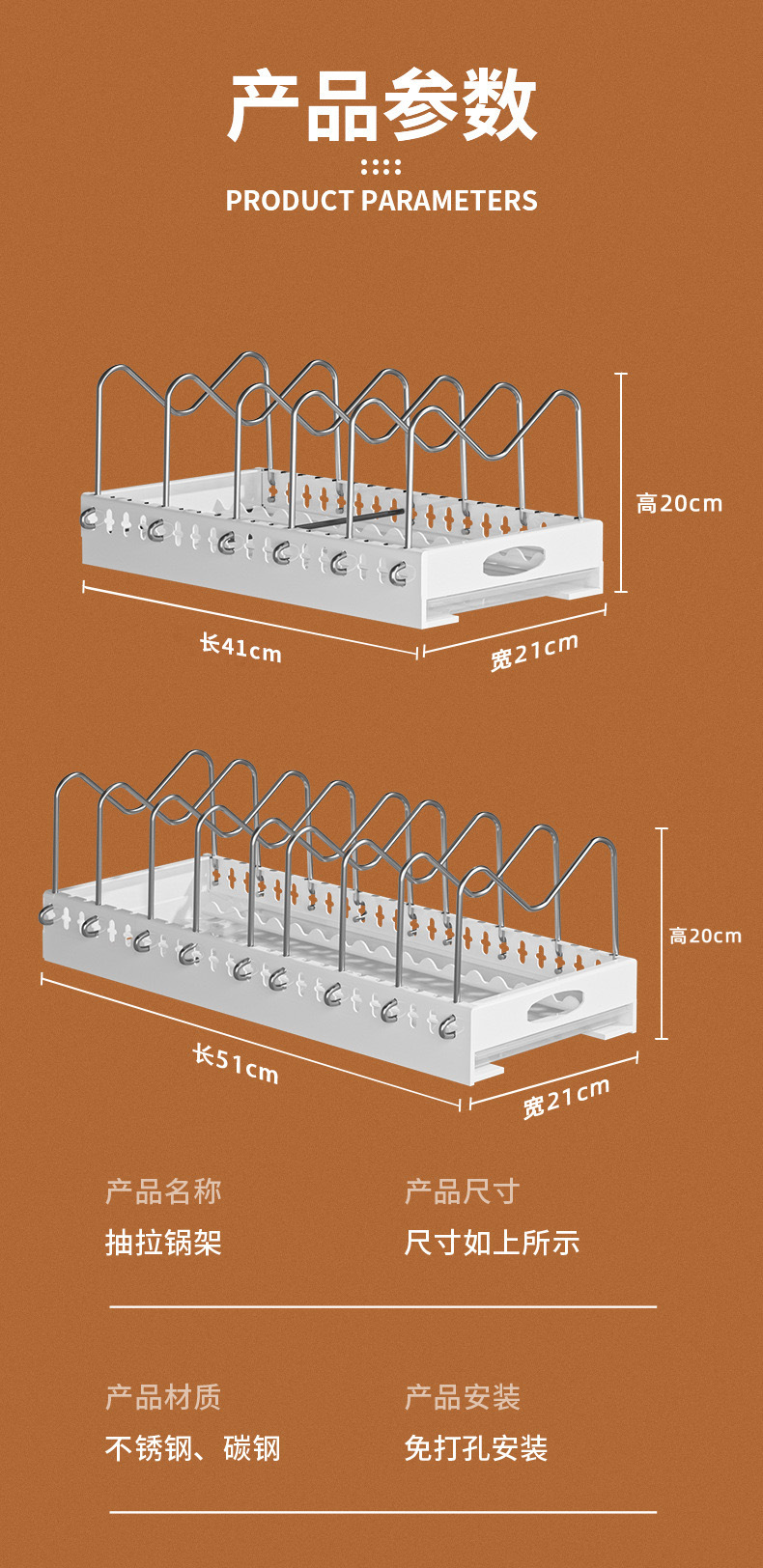 产品参数

PRODUCT PARAMETERS

高20cm

长41cm

宽21cm

高20cm

长51cm

宽21cm

产品名称

抽拉锅架

产品尺寸

尺寸如上所示

产品材质

不锈钢、碳钢

产品安装

免打孔安装