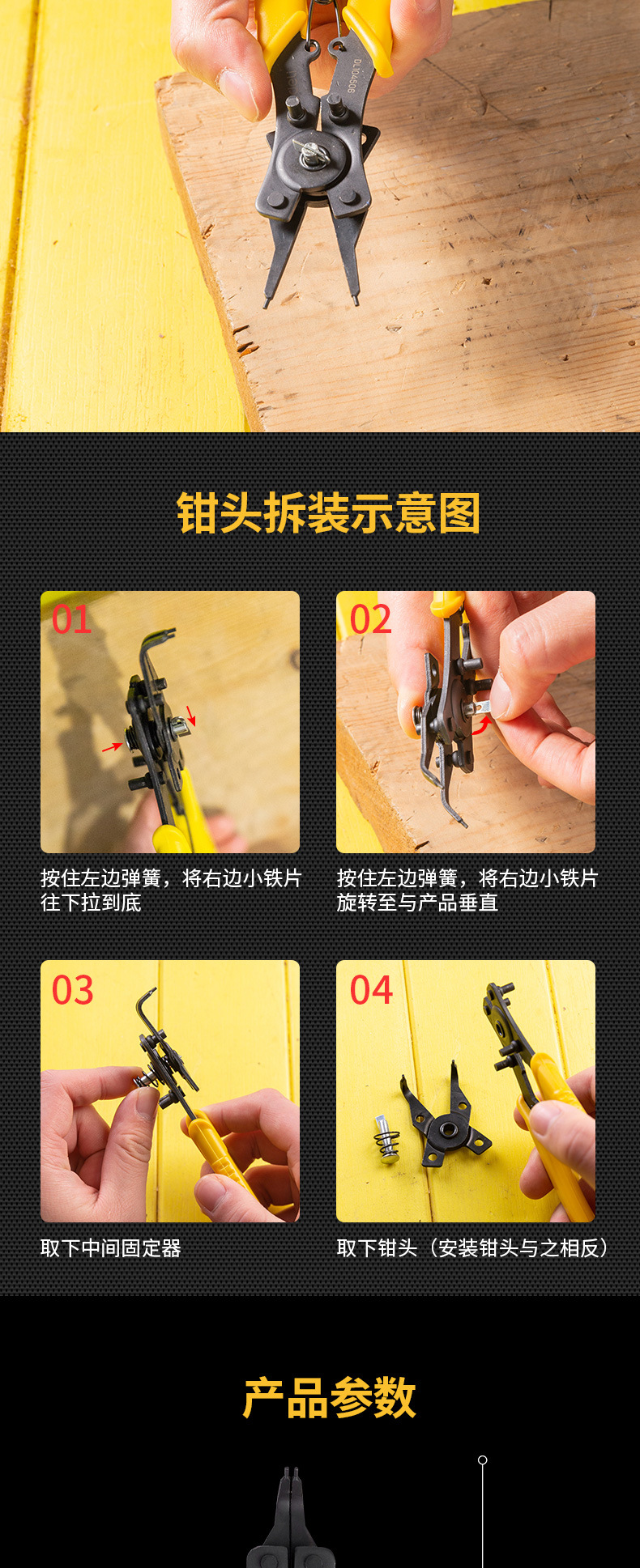 DL104606

钳头拆装示意图

01

按住左边弹簧，将右边小铁片往下拉到底

02

按住左边弹簧，将右边小铁片旋转至与产品垂直

03

取下中间固定器

04

取下钳头（安装钳头与之相反）

产品参数