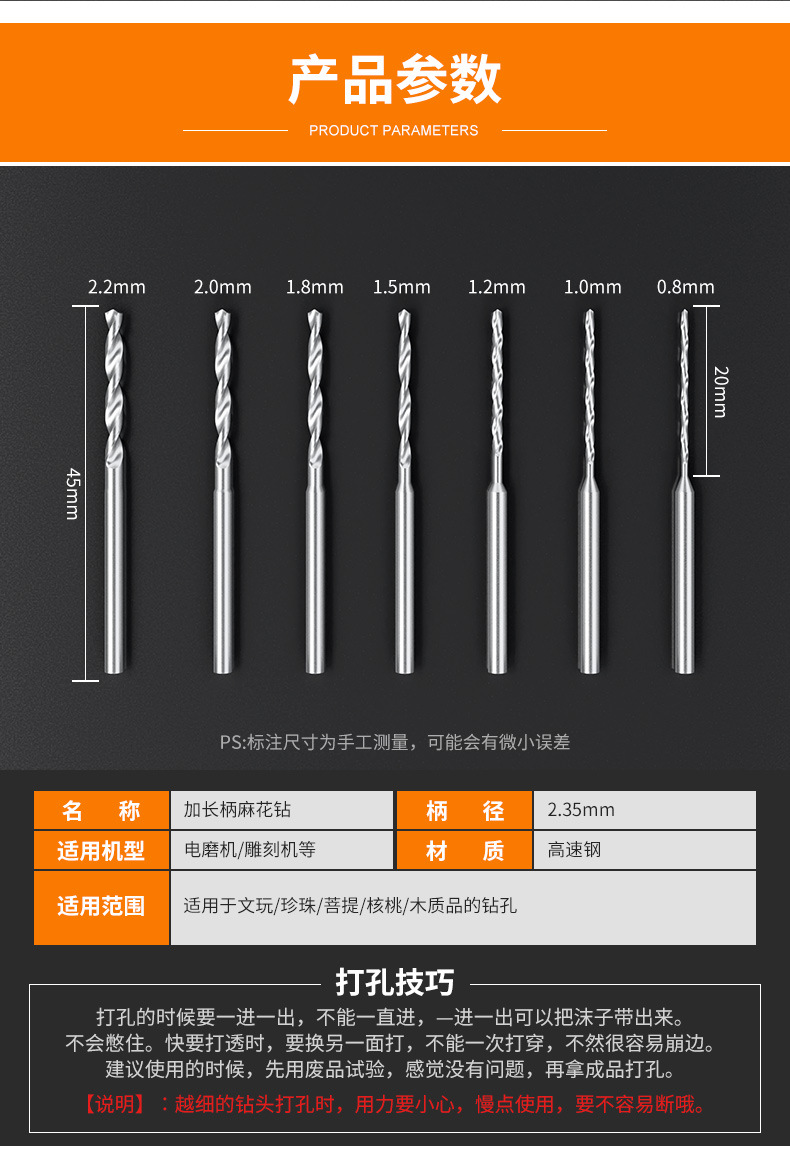 产品参数

PRODUCT PARAMETERS

2.2mm 2.0mm 1.8mm 1.5mm 1.2mm 1.0mm 0.8mm

45mm

20mm

PS:标注尺寸为手工测量，可能会有微小误差

| 名　称 | 加长柄麻花钻 | 柄　径 | 2.35mm |
|---|---|---|---|
| 适用机型 | 电磨机/雕刻机等 | 材　质 | 高速钢 |
| 适用范围 | 适用于文玩/珍珠/菩提/核桃/木质品的钻孔 | | |

打孔技巧

打孔的时候要一进一出，不能一直进，—进一出可以把沫子带出来。不会憋住。快要打透时，要换另一面打，不能一次打穿，不然很容易崩边。建议使用的时候，先用废品试验，感觉没有问题，再拿成品打孔。

【说明】：越细的钻头打孔时，用力要小心，慢点使用，要不容易断哦。