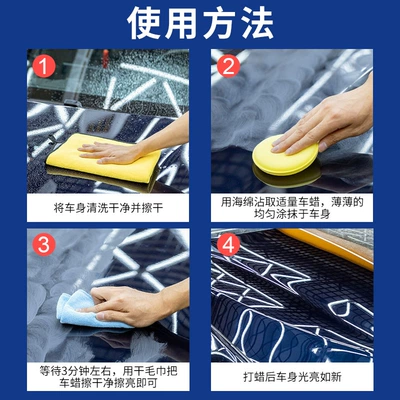 使用方法

1

将车身清洗干净并擦干

2

用海绵沾取适量车蜡，薄薄的均匀涂抹于车身

3

等待3分钟左右，用干毛巾把车蜡擦干净擦亮即可

4

打蜡后车身光亮如新