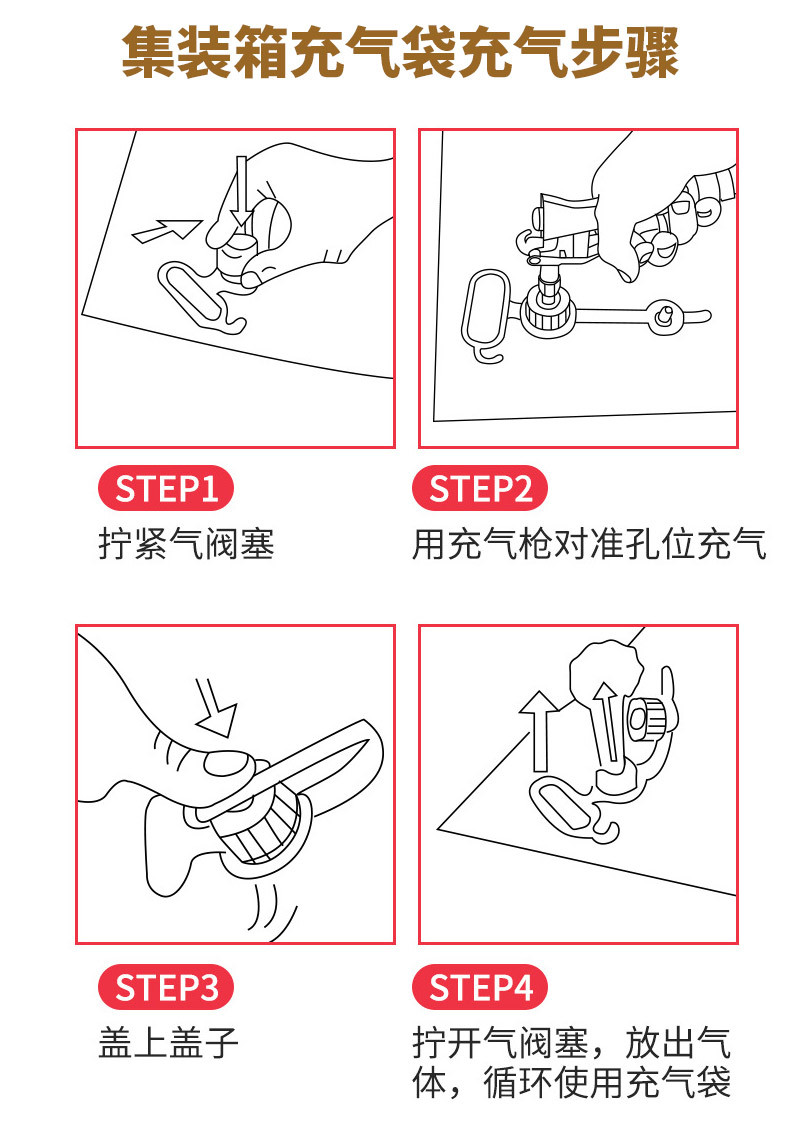 集装箱充气袋充气步骤

STEP1
拧紧气阀塞

STEP2
用充气枪对准孔位充气

STEP3
盖上盖子

STEP4
拧开气阀塞，放出气体，循环使用充气袋