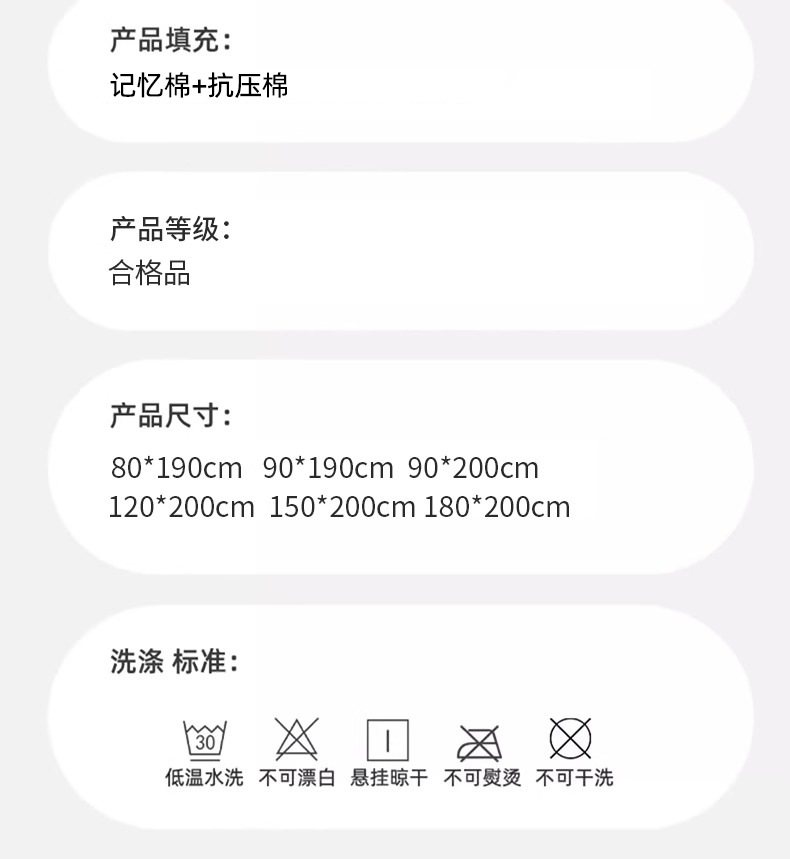 产品填充:
记忆棉+抗压棉

产品等级:
合格品

产品尺寸:
80*190cm 90*190cm 90*200cm
120*200cm 150*200cm 180*200cm

洗涤 标准:

30
低温水洗 不可漂白 悬挂晾干 不可熨烫 不可干洗