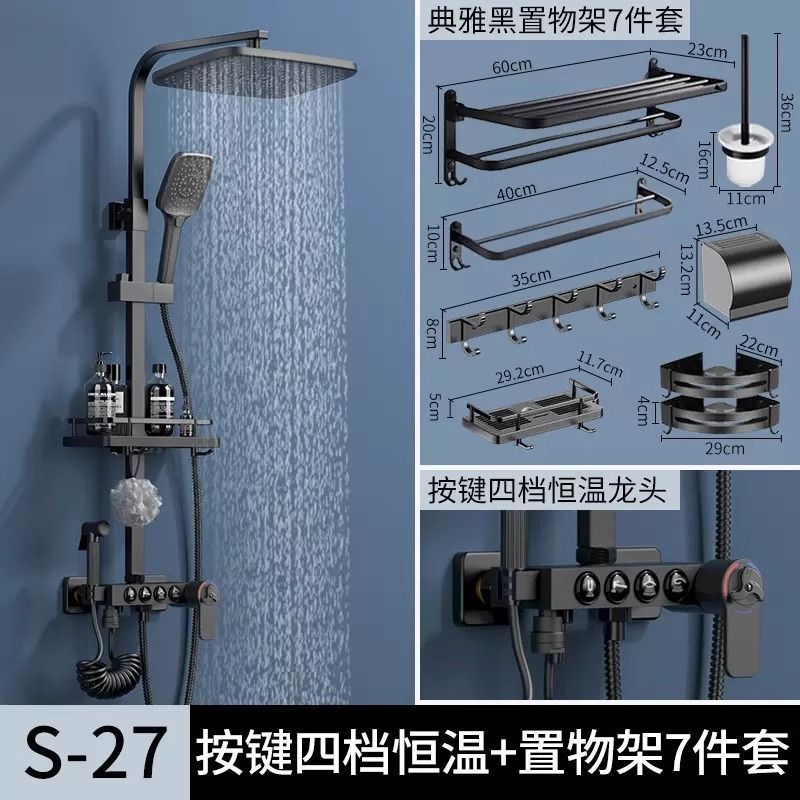 典雅黑置物架7件套

60cm
23cm
20cm
36cm
16cm
11cm
40cm
12.5cm
10cm
13.5cm
13.2cm
11cm
35cm
8cm
29.2cm
11.7cm
5cm
22cm
4cm
29cm

按键四档恒温龙头

S-27 按键四档恒温+置物架7件套