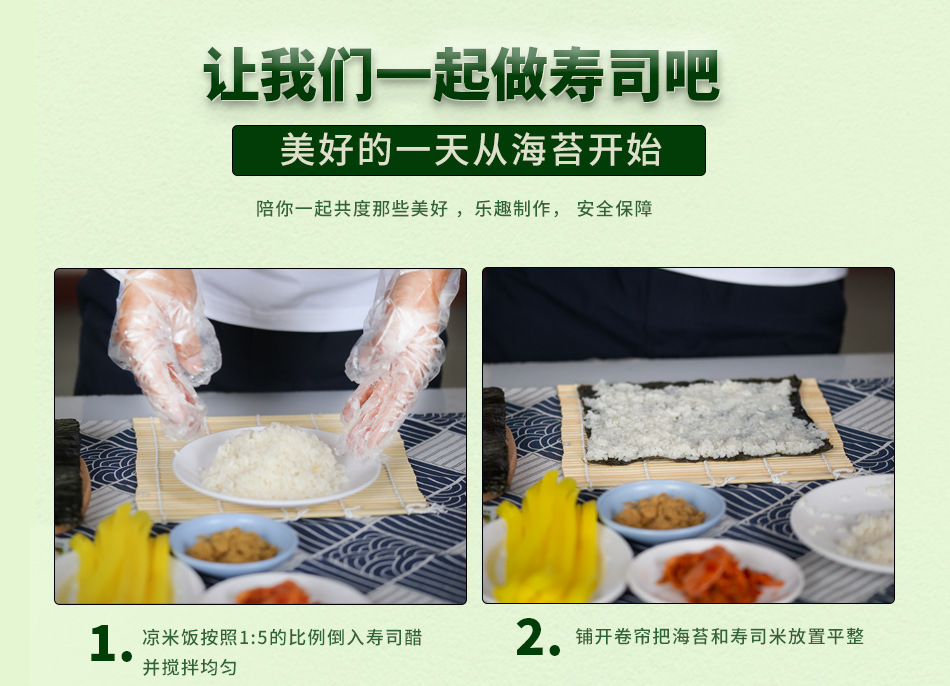 让我们一起做寿司吧

美好的一天从海苔开始

陪你一起共度那些美好，乐趣制作，安全保障

1. 凉米饭按照1:5的比例倒入寿司醋并搅拌均匀

2. 铺开卷帘把海苔和寿司米放置平整