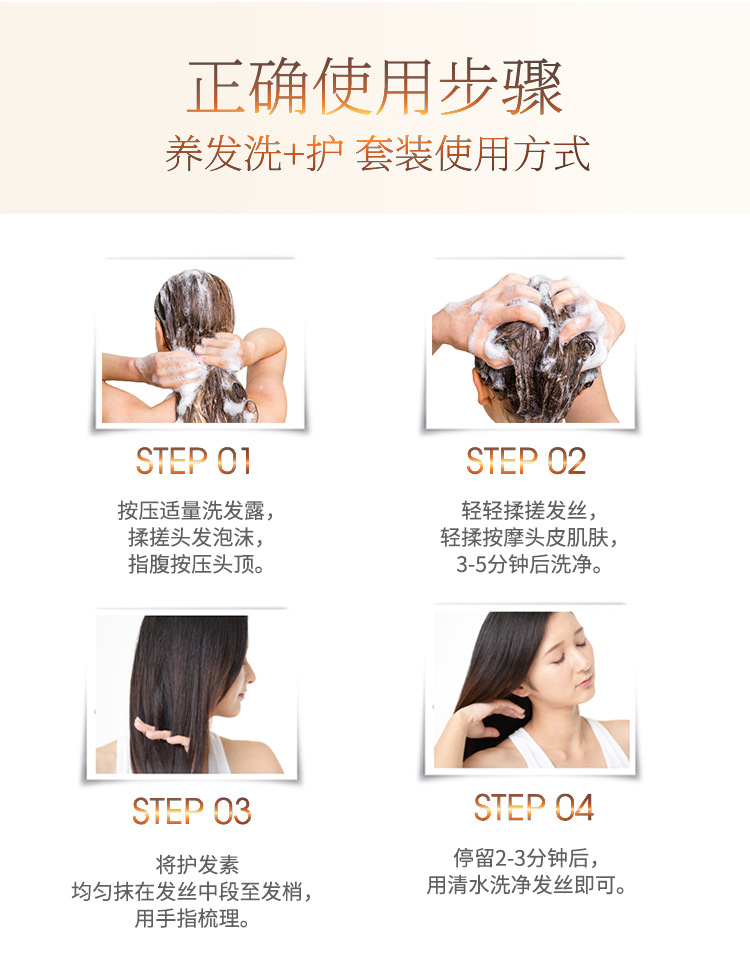 正确使用步骤
养发洗+护 套装使用方式

STEP 01
按压适量洗发露，
揉搓头发泡沫，
指腹按压头顶。

STEP 02
轻轻揉搓发丝，
轻揉按摩头皮肌肤，
3-5分钟后洗净。

STEP 03
将护发素
均匀抹在发丝中段至发梢，
用手指梳理。

STEP 04
停留2-3分钟后，
用清水洗净发丝即可。