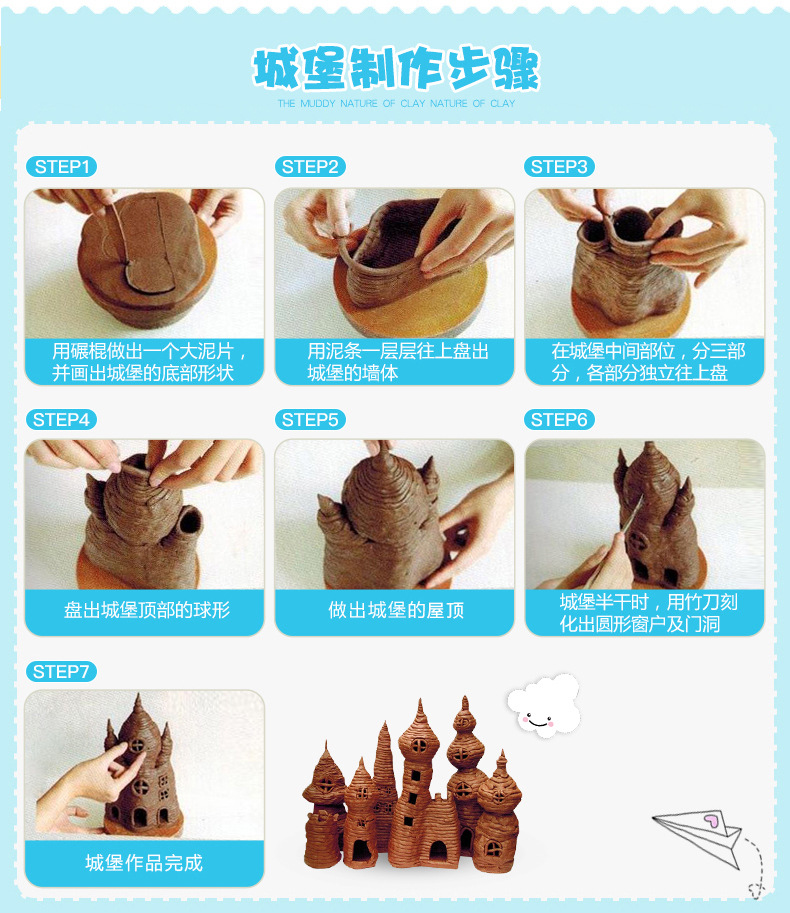 城堡制作步骤

THE MUDDY NATURE OF CLAY NATURE OF CLAY

STEP1

用碾棍做出一个大泥片，并画出城堡的底部形状

STEP2

用泥条一层层往上盘出城堡的墙体

STEP3

在城堡中间部位，分三部分，各部分独立往上盘

STEP4

盘出城堡顶部的球形

STEP5

做出城堡的屋顶

STEP6

城堡半干时，用竹刀刻化出圆形窗户及门洞

STEP7

城堡作品完成