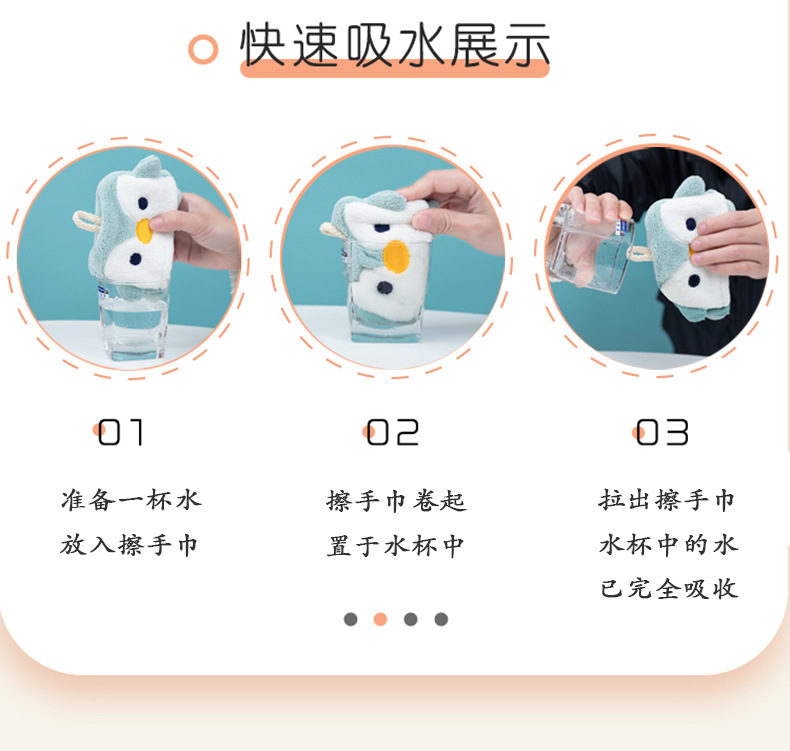 快速吸水展示

01

准备一杯水
放入擦手巾

02

擦手巾卷起
置于水杯中

03

拉出擦手巾
水杯中的水
已完全吸收