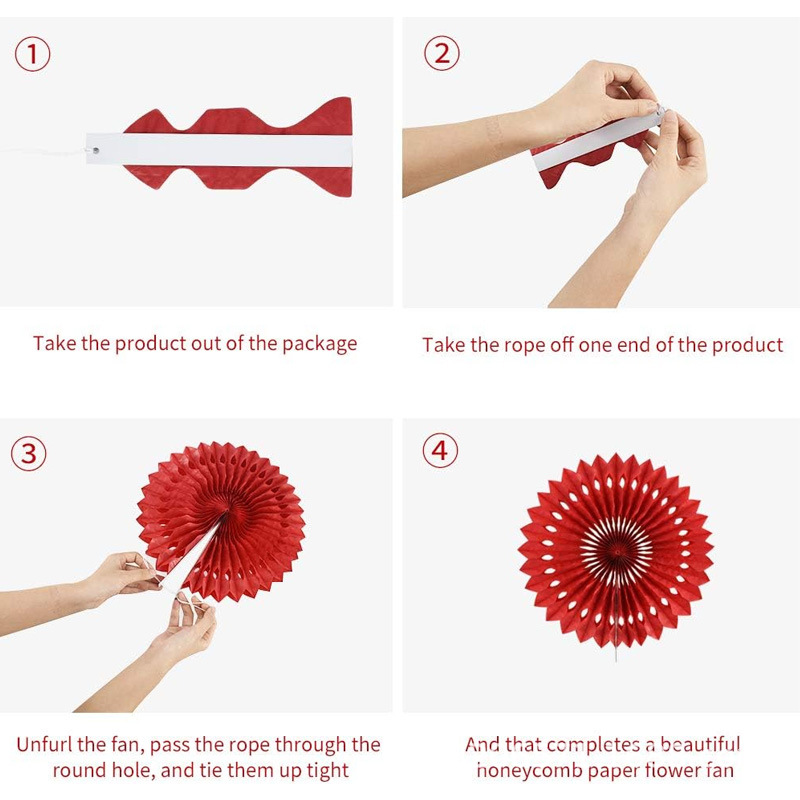 ①

Take the product out of the package

②

Take the rope off one end of the product

③

Unfurl the fan, pass the rope through the round hole, and tie them up tight

④

And that completes a beautiful honeycomb paper flower fan