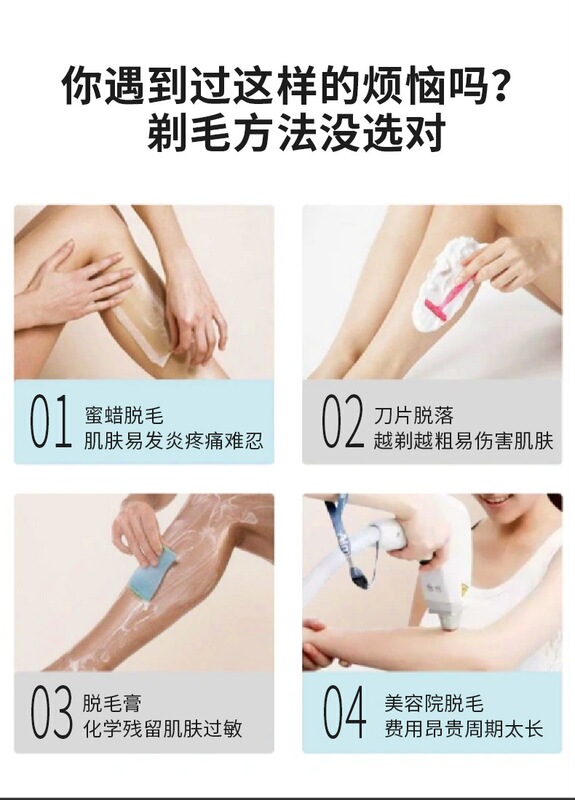 你遇到过这样的烦恼吗？
剃毛方法没选对

01 蜜蜡脱毛
肌肤易发炎疼痛难忍

02 刀片脱落
越剃越粗易伤害肌肤

03 脱毛膏
化学残留肌肤过敏

04 美容院脱毛
费用昂贵周期太长