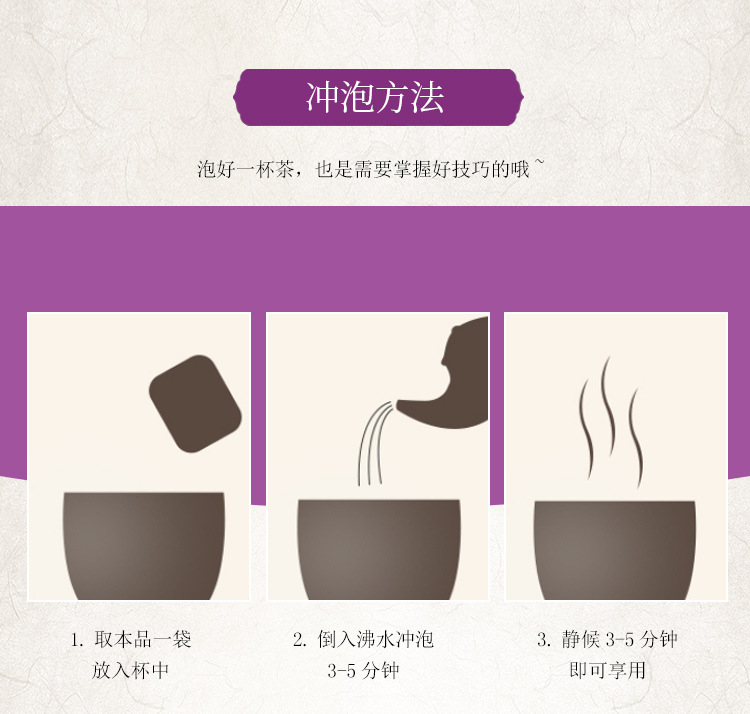 冲泡方法

泡好一杯茶，也是需要掌握好技巧的哦~

1. 取本品一袋
放入杯中

2. 倒入沸水冲泡
3-5 分钟

3. 静候 3-5 分钟
即可享用