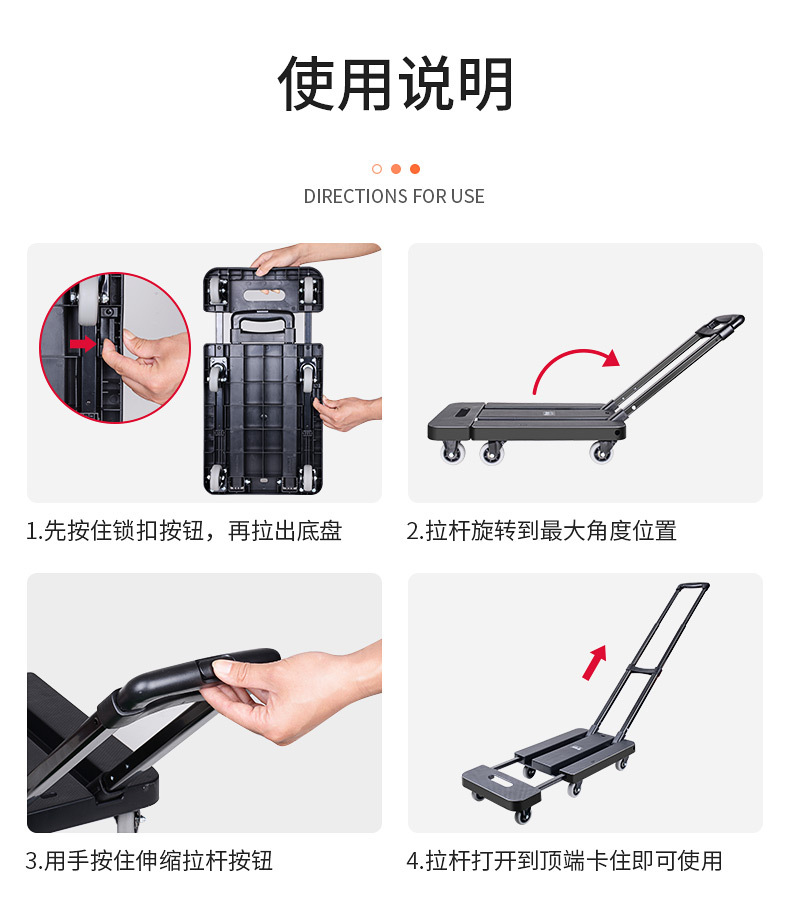 使用说明

DIRECTIONS FOR USE

1.先按住锁扣按钮，再拉出底盘

2.拉杆旋转到最大角度位置

3.用手按住伸缩拉杆按钮

4.拉杆打开到顶端卡住即可使用