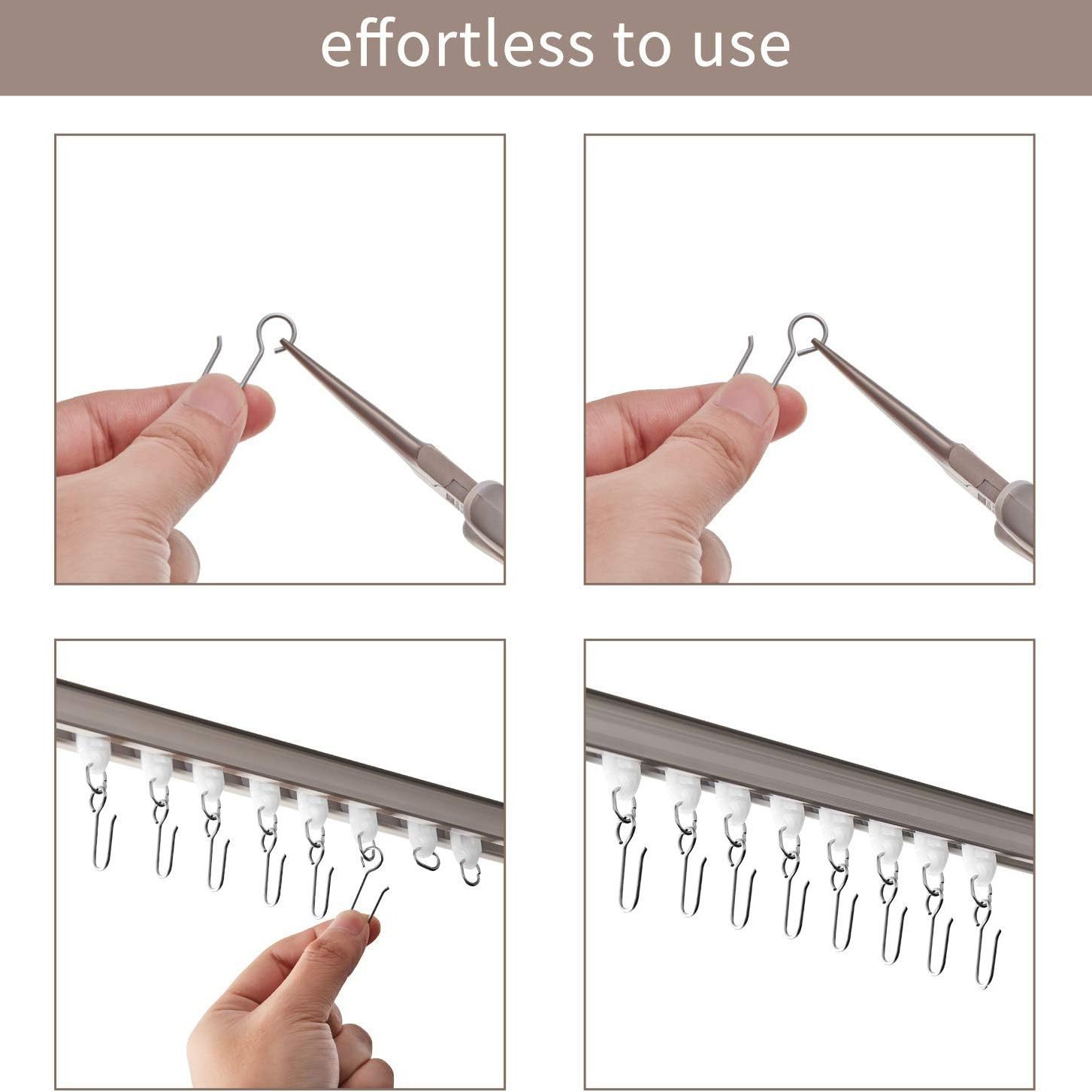 effortless to use