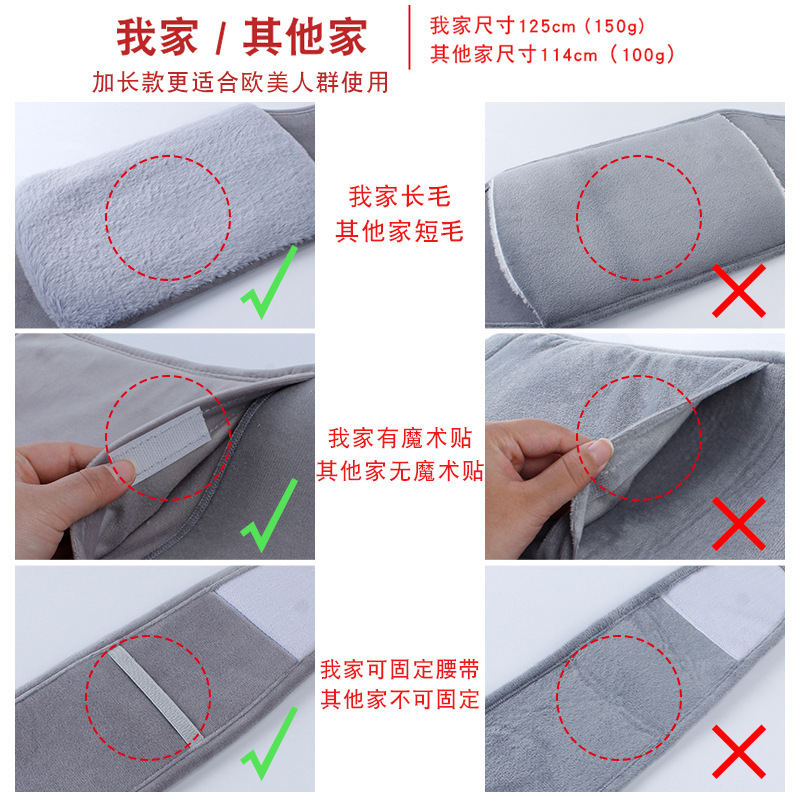 我家 / 其他家

加长款更适合欧美人群使用

我家尺寸125cm（150g）
其他家尺寸114cm（100g）

我家长毛
其他家短毛

我家有魔术贴
其他家无魔术贴

我家可固定腰带
其他家不可固定