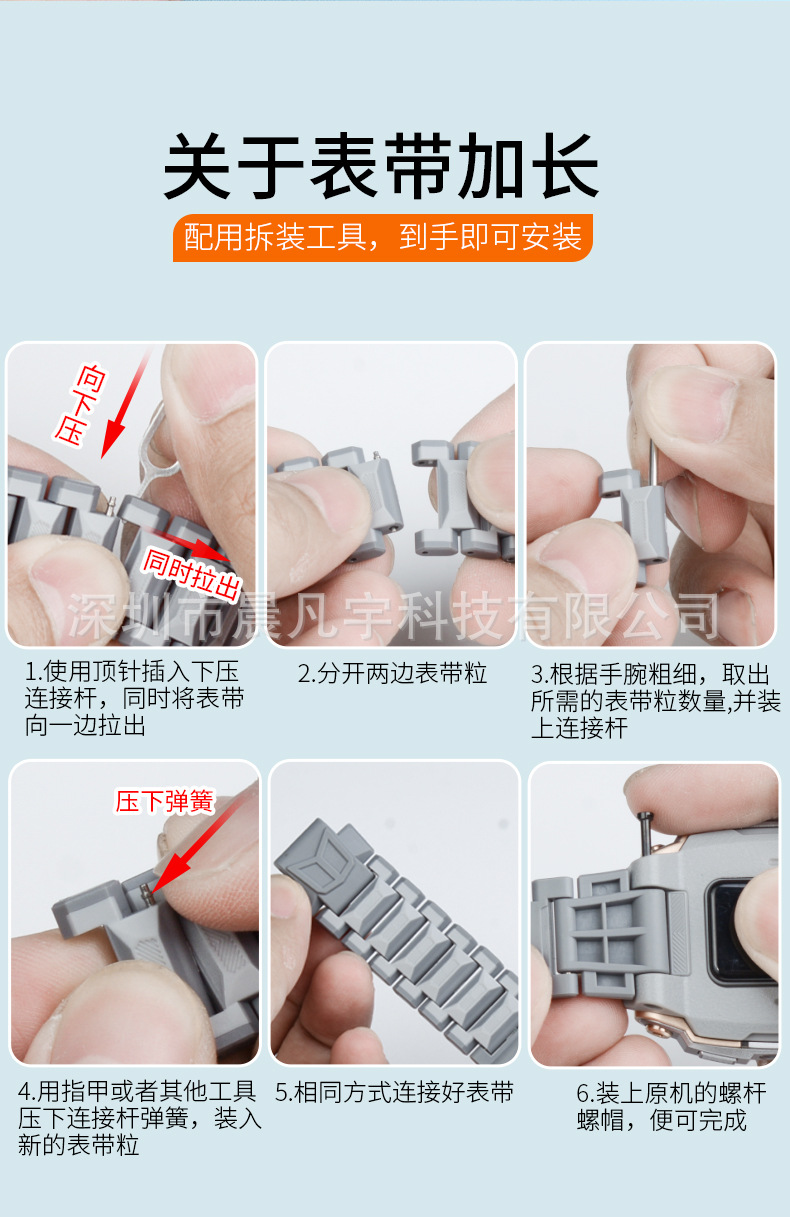 关于表带加长

配用拆装工具，到手即可安装

向下压

同时拉出

深圳市晨凡宇科技有限公司

1.使用顶针插入下压连接杆，同时将表带向一边拉出

2.分开两边表带粒

3.根据手腕粗细，取出所需的表带粒数量,并装上连接杆

压下弹簧

4.用指甲或者其他工具压下连接杆弹簧，装入新的表带粒

5.相同方式连接好表带

6.装上原机的螺杆螺帽，便可完成