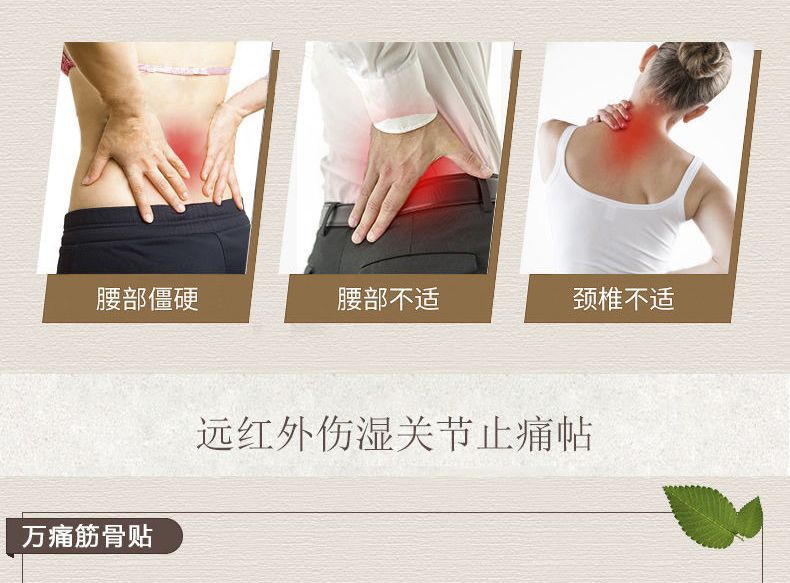 腰部僵硬

腰部不适

颈椎不适

远红外伤湿关节止痛帖

万痛筋骨贴