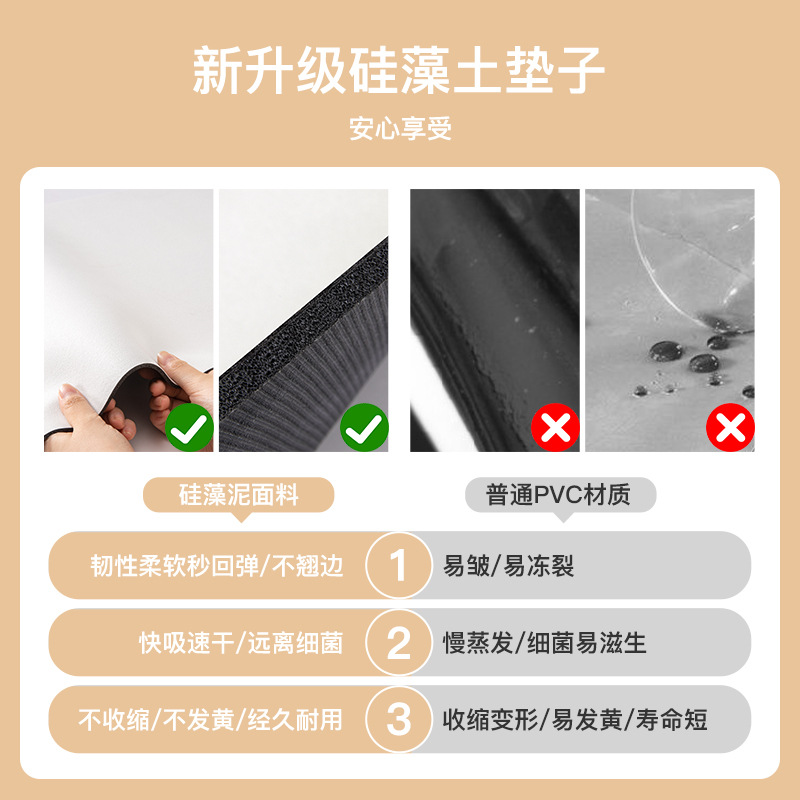 新升级硅藻土垫子

安心享受

硅藻泥面料

普通PVC材质

韧性柔软秒回弹/不翘边

1

易皱/易冻裂

快吸速干/远离细菌

2

慢蒸发/细菌易滋生

不收缩/不发黄/经久耐用

3

收缩变形/易发黄/寿命短