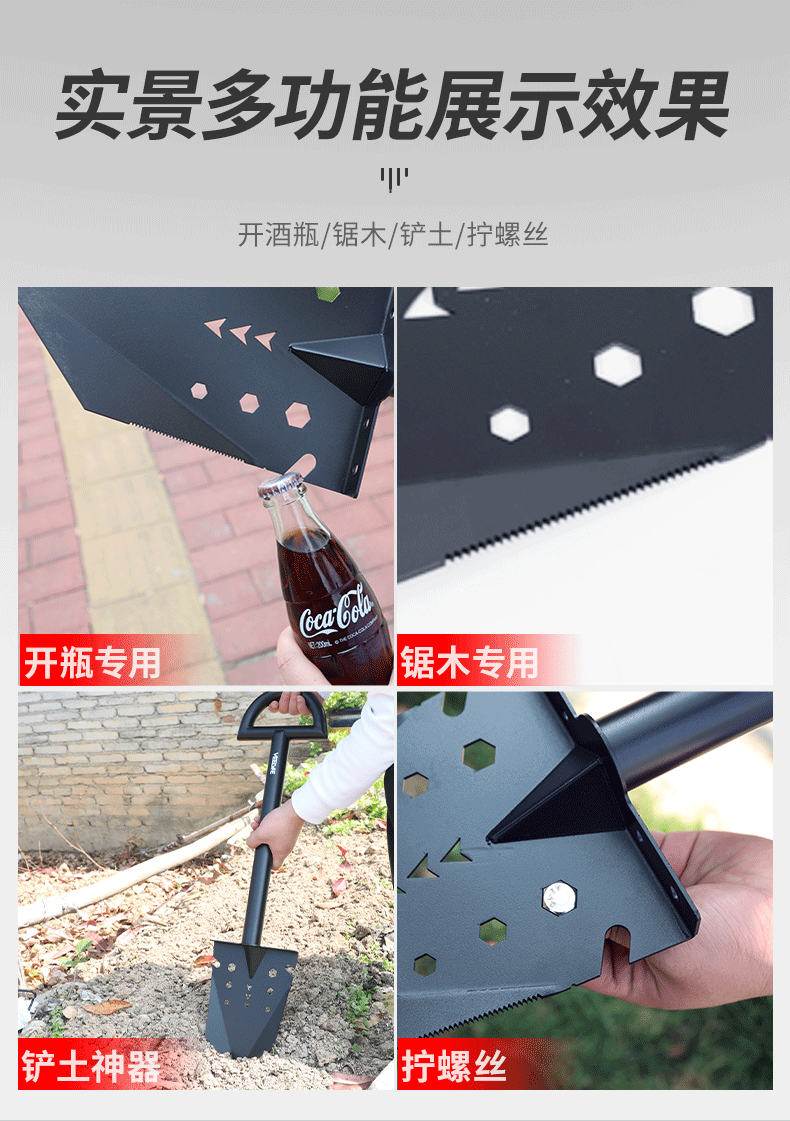 实景多功能展示效果

开酒瓶/锯木/铲土/拧螺丝

Coca-Cola

开瓶专用

锯木专用

铲土神器

拧螺丝