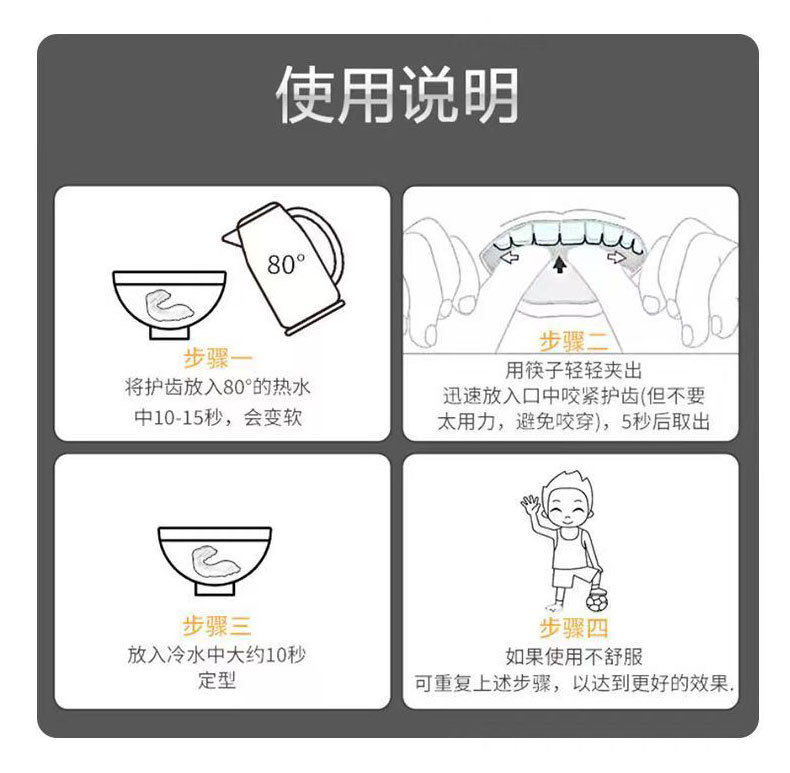 使用说明

80°

步骤一
将护齿放入80°的热水中10-15秒，会变软

步骤二
用筷子轻轻夹出
迅速放入口中咬紧护齿(但不要太用力，避免咬穿)，5秒后取出

步骤三
放入冷水中大约10秒定型

步骤四
如果使用不舒服
可重复上述步骤，以达到更好的效果.