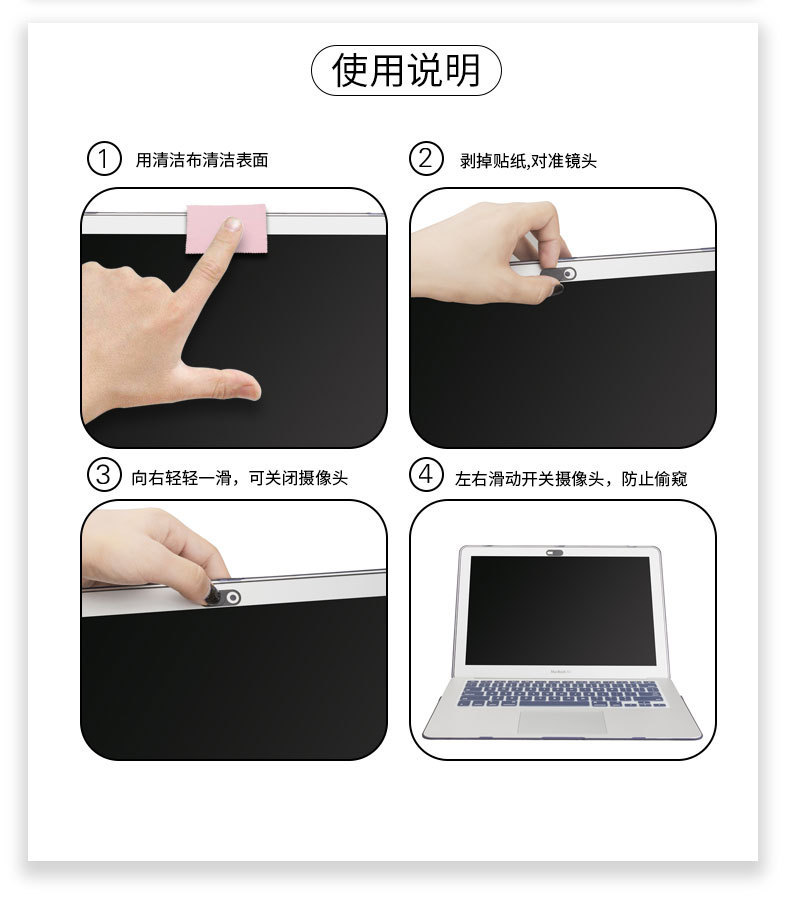 使用说明

① 用清洁布清洁表面

② 剥掉贴纸,对准镜头

③ 向右轻轻一滑，可关闭摄像头

④ 左右滑动开关摄像头，防止偷窥

MacBook Air