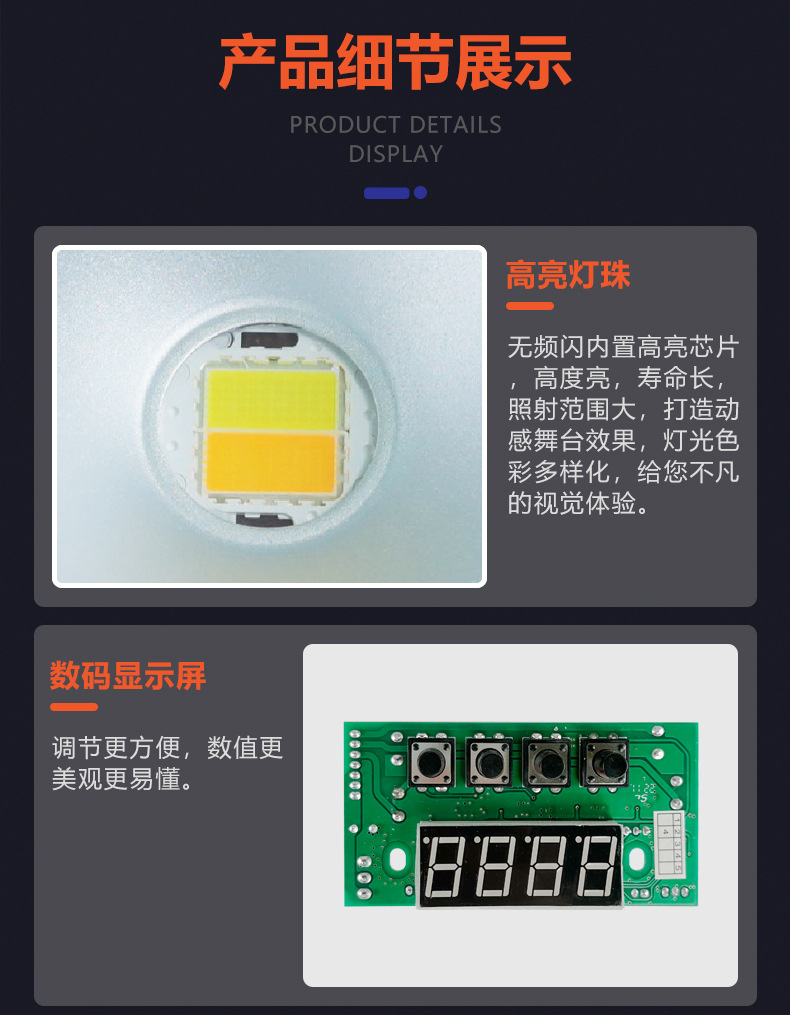 产品细节展示

PRODUCT DETAILS DISPLAY

高亮灯珠

无频闪内置高亮芯片，高度亮，寿命长，照射范围大，打造动感舞台效果，灯光色彩多样化，给您不凡的视觉体验。

数码显示屏

调节更方便，数值更美观更易懂。