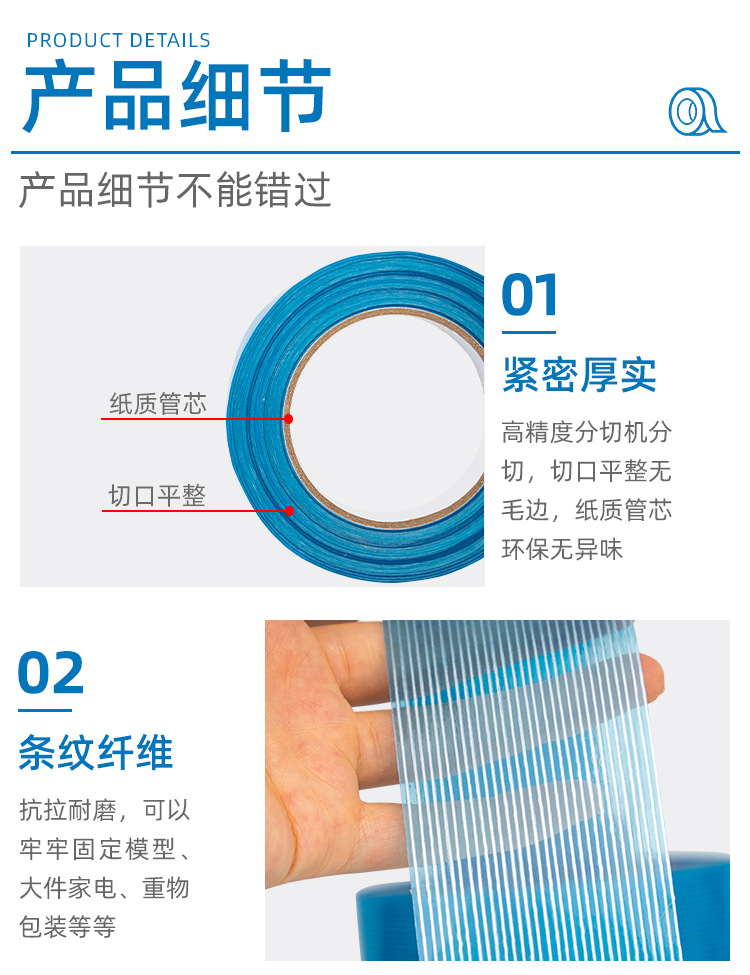 PRODUCT DETAILS
产品细节

产品细节不能错过

纸质管芯

切口平整

01

紧密厚实

高精度分切机分切，切口平整无毛边，纸质管芯环保无异味

02

条纹纤维

抗拉耐磨，可以牢牢固定模型、大件家电、重物包装等等