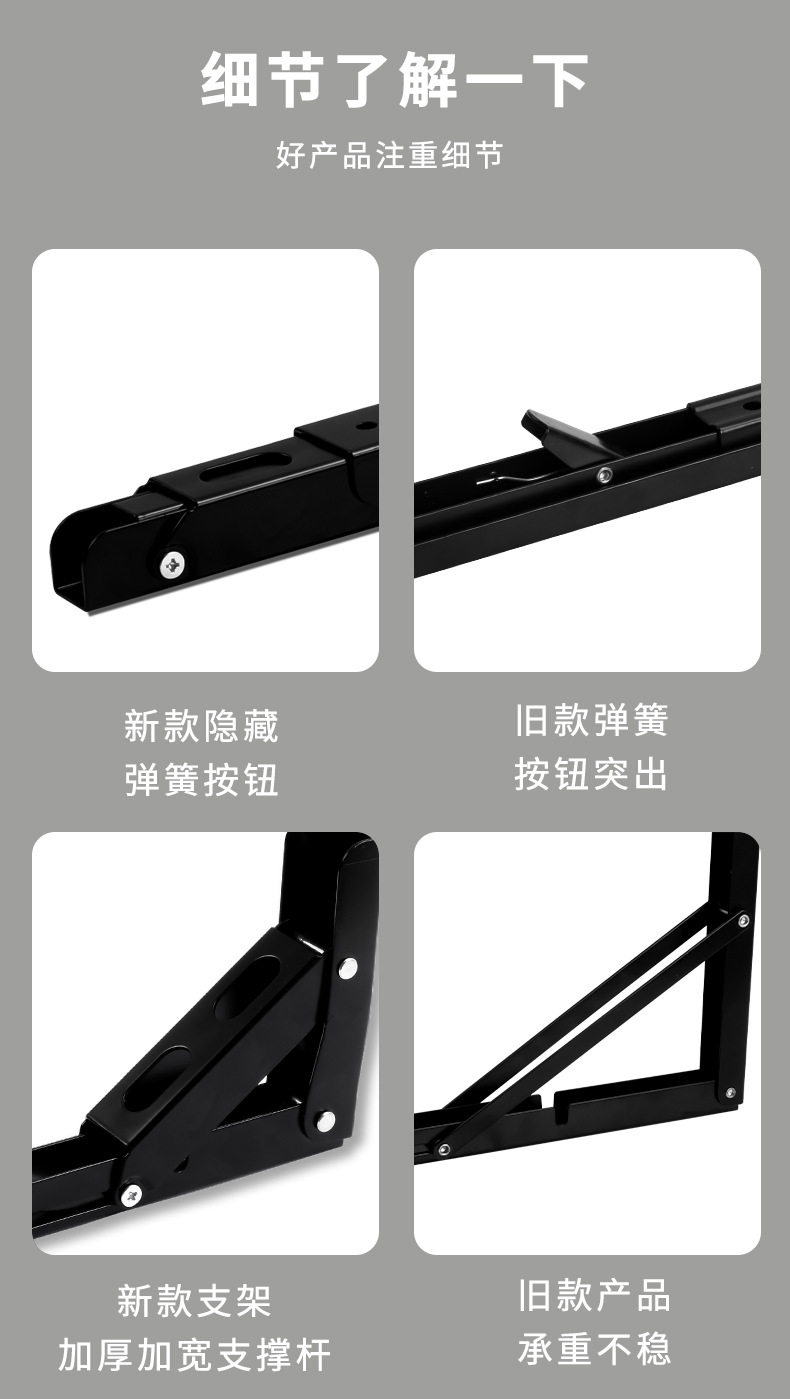 细节了解一下

好产品注重细节

新款隐藏
弹簧按钮

旧款弹簧
按钮突出

新款支架
加厚加宽支撑杆

旧款产品
承重不稳