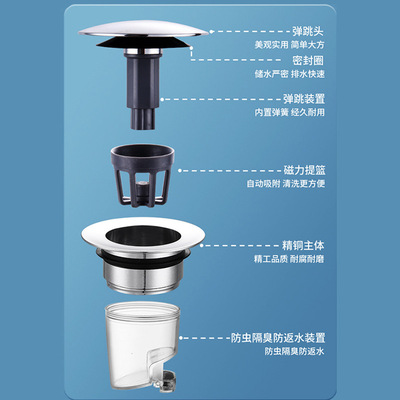 弹跳头
美观实用 简单大方

密封圈
储水严密 排水快速

弹跳装置
内置弹簧 经久耐用

磁力提篮
自动吸附 清洗更方便

精铜主体
精工品质 耐腐耐磨

防虫隔臭防返水装置
防虫隔臭防返水