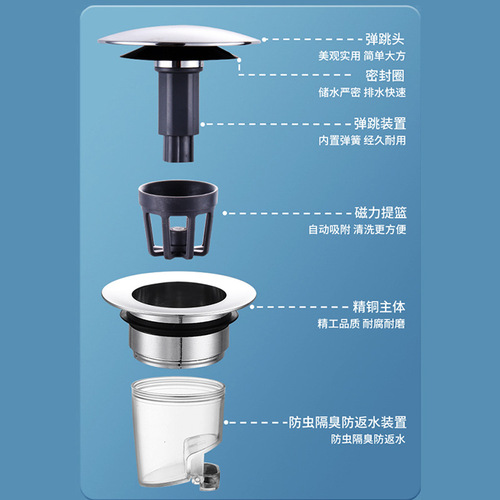 弹跳头
美观实用 简单大方

密封圈
储水严密 排水快速

弹跳装置
内置弹簧 经久耐用

磁力提篮
自动吸附 清洗更方便

精铜主体
精工品质 耐腐耐磨

防虫隔臭防返水装置
防虫隔臭防返水