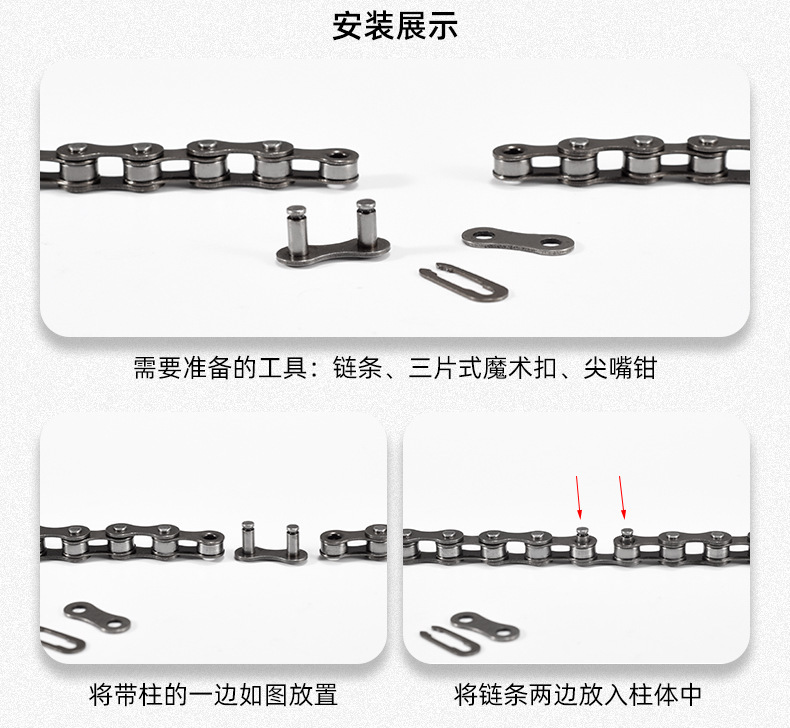 安装展示

需要准备的工具：链条、三片式魔术扣、尖嘴钳

将带柱的一边如图放置

将链条两边放入柱体中