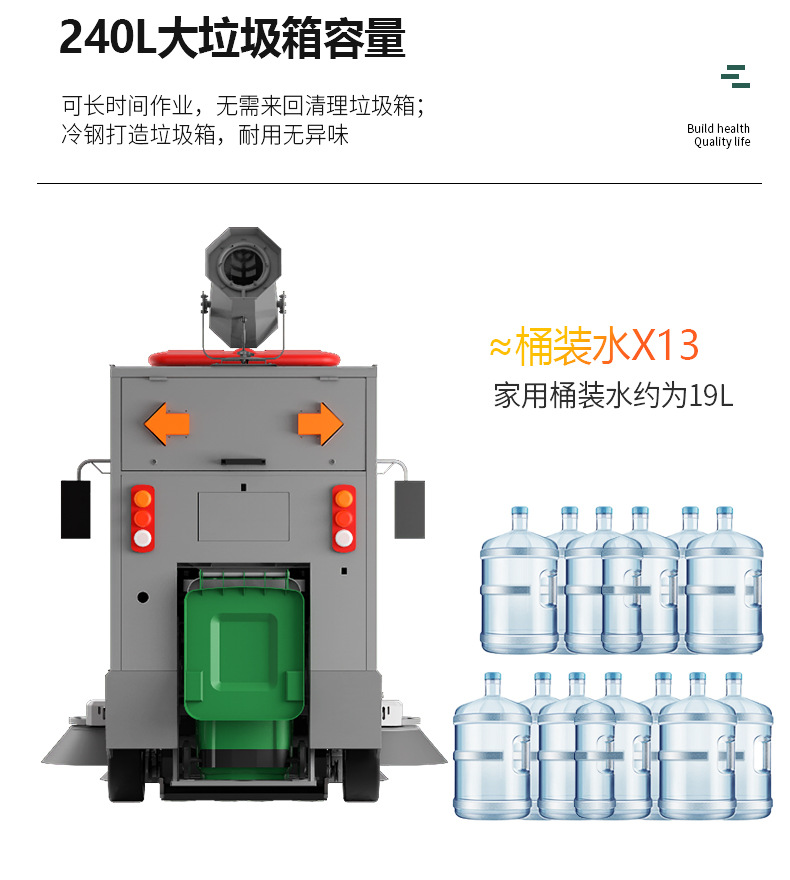 240L大垃圾箱容量

可长时间作业，无需来回清理垃圾箱；
冷钢打造垃圾箱，耐用无异味

Build health
Quality life

≈桶装水X13
家用桶装水约为19L