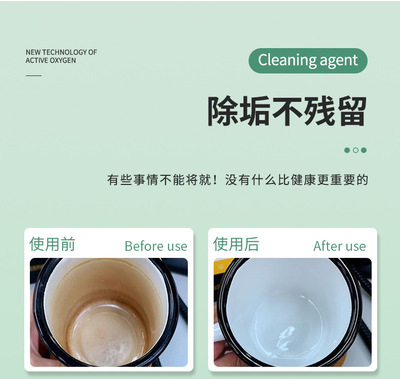 NEW TECHNOLOGY OF
ACTIVE OXYGEN

Cleaning agent

除垢不残留

有些事情不能将就！没有什么比健康更重要的

使用前 Before use

使用后 After use