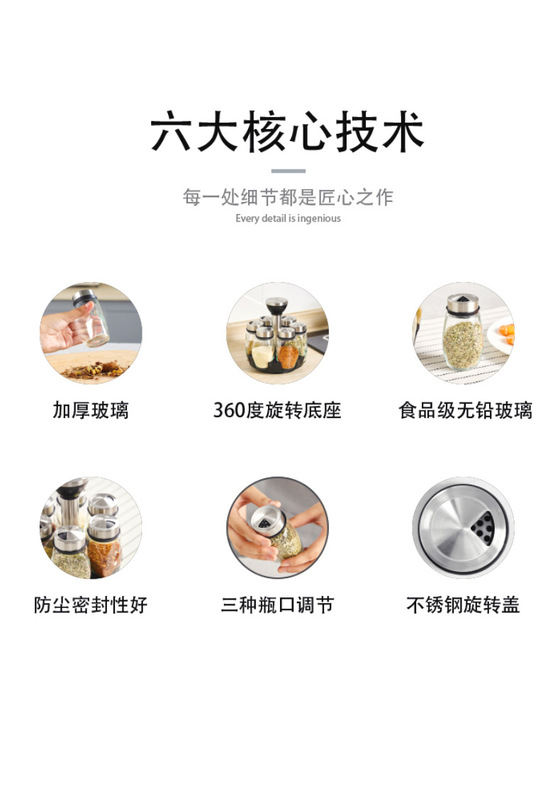 六大核心技术

每一处细节都是匠心之作
Every detail is ingenious

加厚玻璃

360度旋转底座

食品级无铅玻璃

防尘密封性好

三种瓶口调节

不锈钢旋转盖