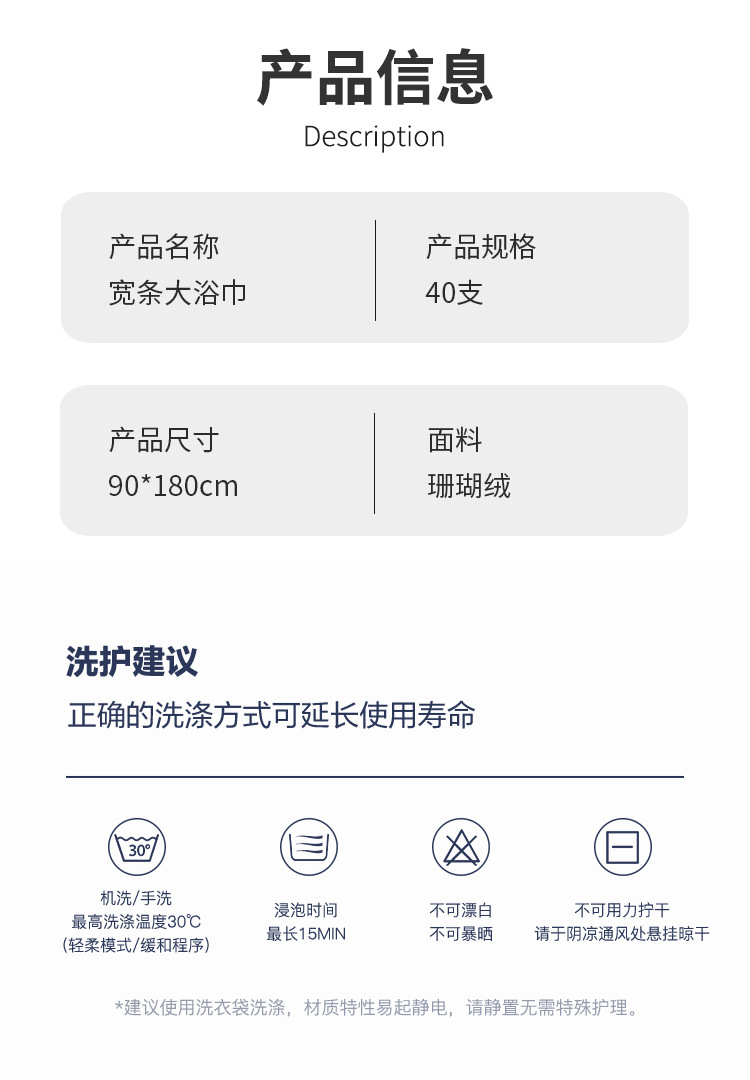 产品信息
Description

产品名称
宽条大浴巾

产品规格
40支

产品尺寸
90*180cm

面料
珊瑚绒

洗护建议
正确的洗涤方式可延长使用寿命

30°

机洗/手洗
最高洗涤温度30℃
(轻柔模式/缓和程序)

浸泡时间
最长15MIN

不可漂白
不可暴晒

不可用力拧干
请于阴凉通风处悬挂晾干

*建议使用洗衣袋洗涤，材质特性易起静电，请静置无需特殊护理。