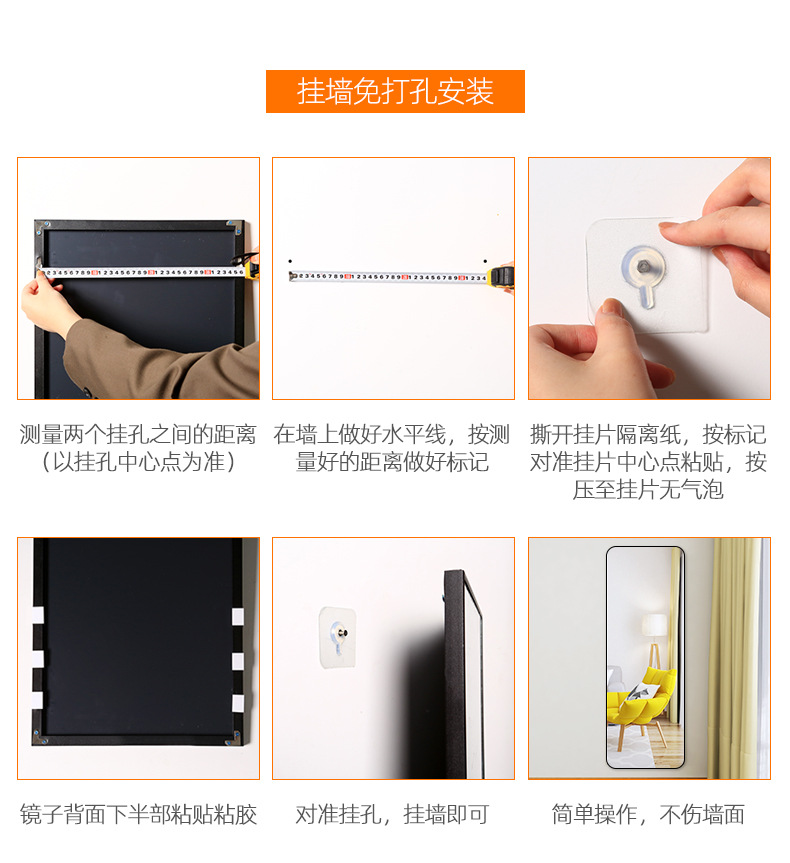 挂墙免打孔安装

测量两个挂孔之间的距离（以挂孔中心点为准）

在墙上做好水平线，按测量好的距离做好标记

撕开挂片隔离纸，按标记对准挂片中心点粘贴，按压至挂片无气泡

镜子背面下半部粘贴粘胶

对准挂孔，挂墙即可

简单操作，不伤墙面