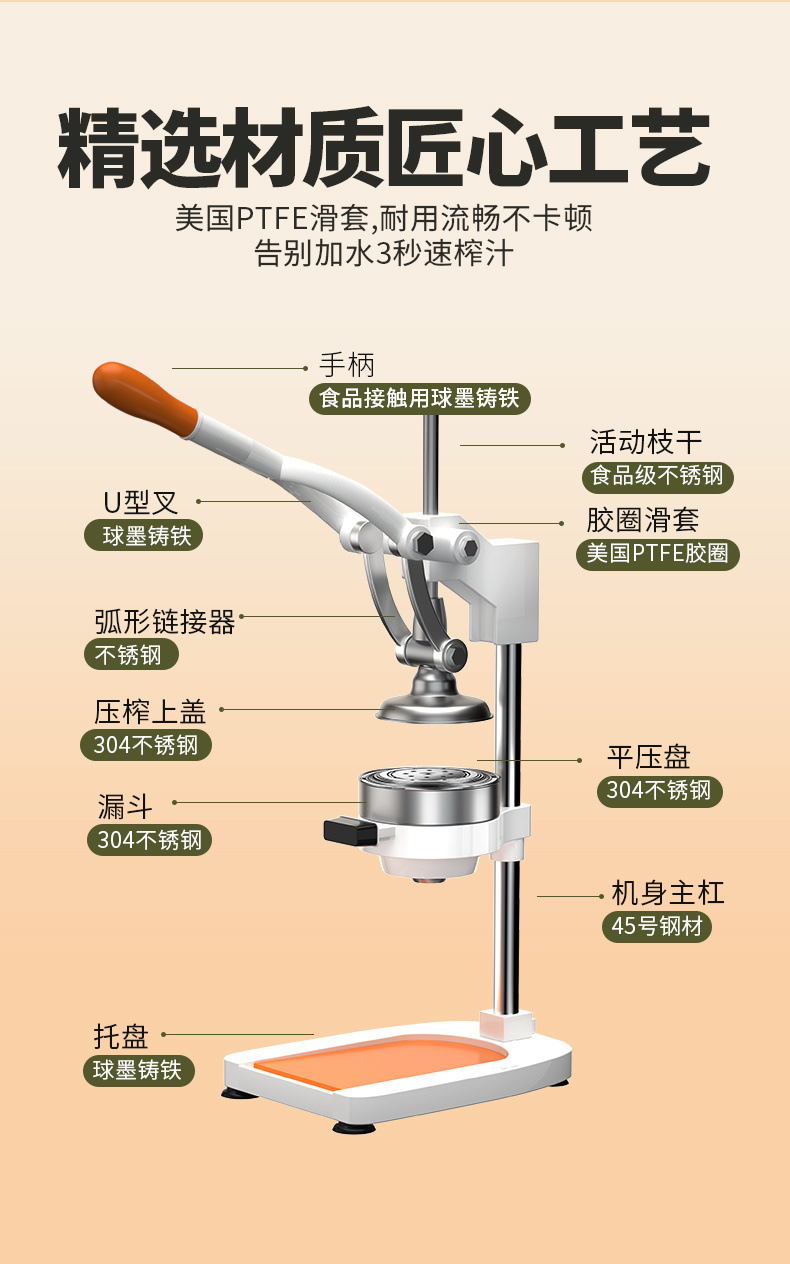 精选材质匠心工艺

美国PTFE滑套,耐用流畅不卡顿
告别加水3秒速榨汁

手柄
食品接触用球墨铸铁

活动枝干
食品级不锈钢

U型叉
球墨铸铁

胶圈滑套
美国PTFE胶圈

弧形链接器
不锈钢

压榨上盖
304不锈钢

平压盘
304不锈钢

漏斗
304不锈钢

机身主杠
45号钢材

托盘
球墨铸铁