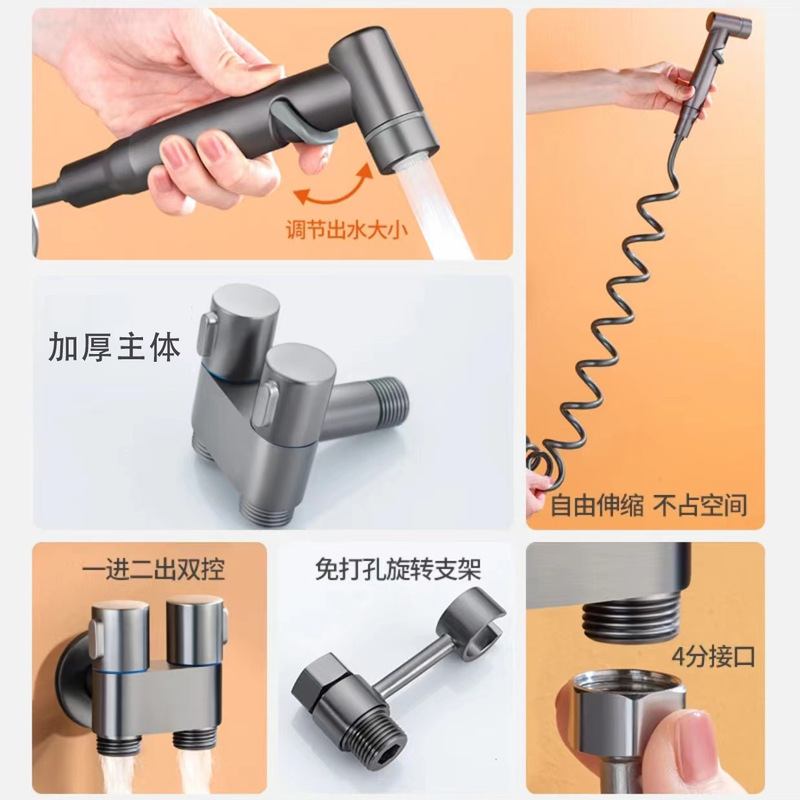 调节出水大小

加厚主体

自由伸缩 不占空间

一进二出双控

免打孔旋转支架

4分接口