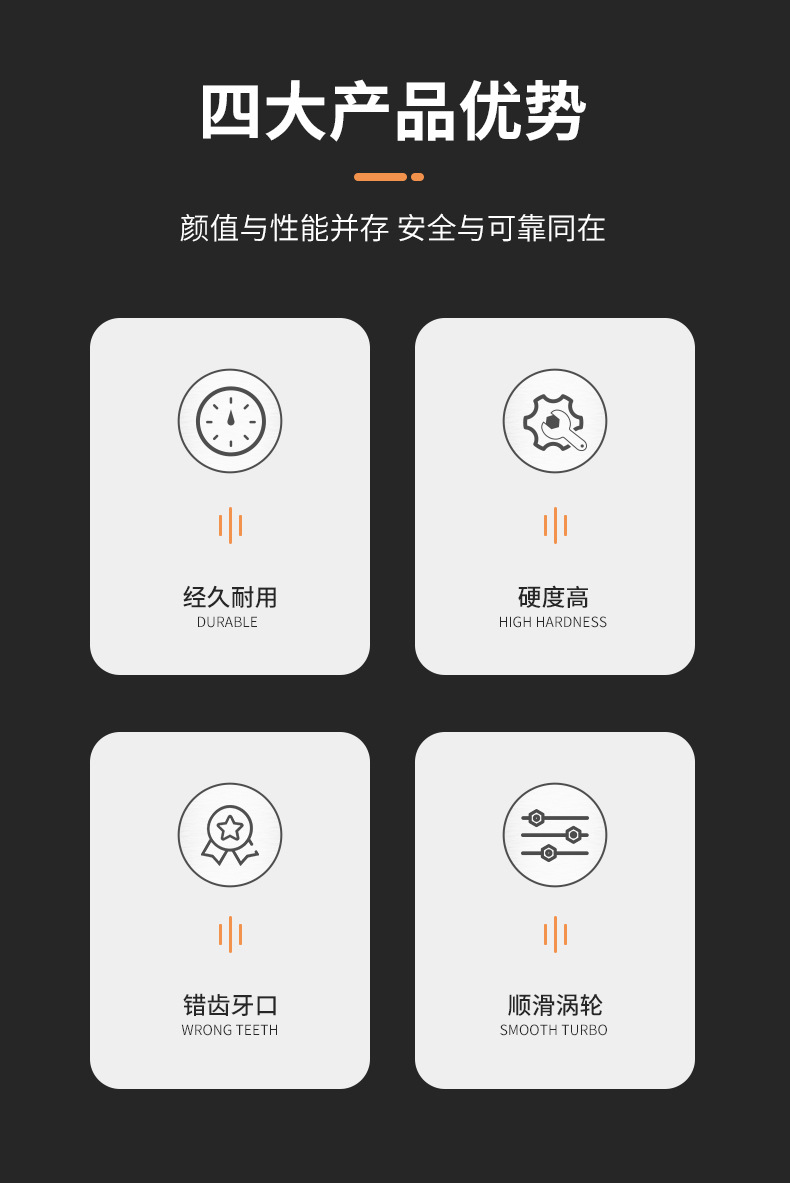 四大产品优势

颜值与性能并存 安全与可靠同在

经久耐用
DURABLE

硬度高
HIGH HARDNESS

错齿牙口
WRONG TEETH

顺滑涡轮
SMOOTH TURBO