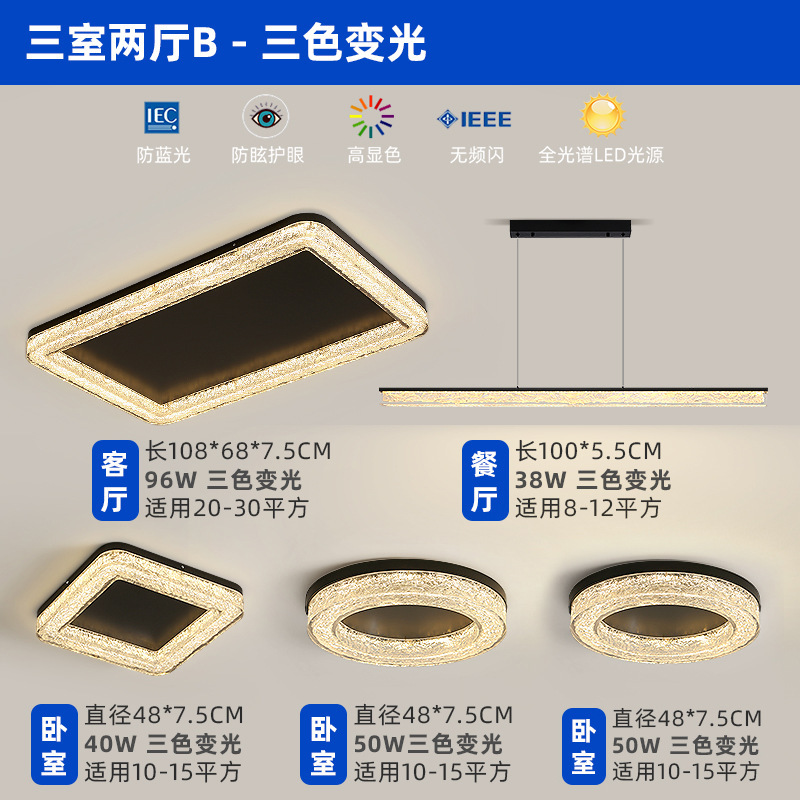 三室两厅B - 三色变光

IEC
防蓝光

防眩护眼

高显色

IEEE
无频闪

全光谱LED光源

客厅
长108*68*7.5CM
96W 三色变光
适用20-30平方

餐厅
长100*5.5CM
38W 三色变光
适用8-12平方

卧室
直径48*7.5CM
40W 三色变光
适用10-15平方

卧室
直径48*7.5CM
50W三色变光
适用10-15平方

卧室
直径48*7.5CM
50W 三色变光
适用10-15平方