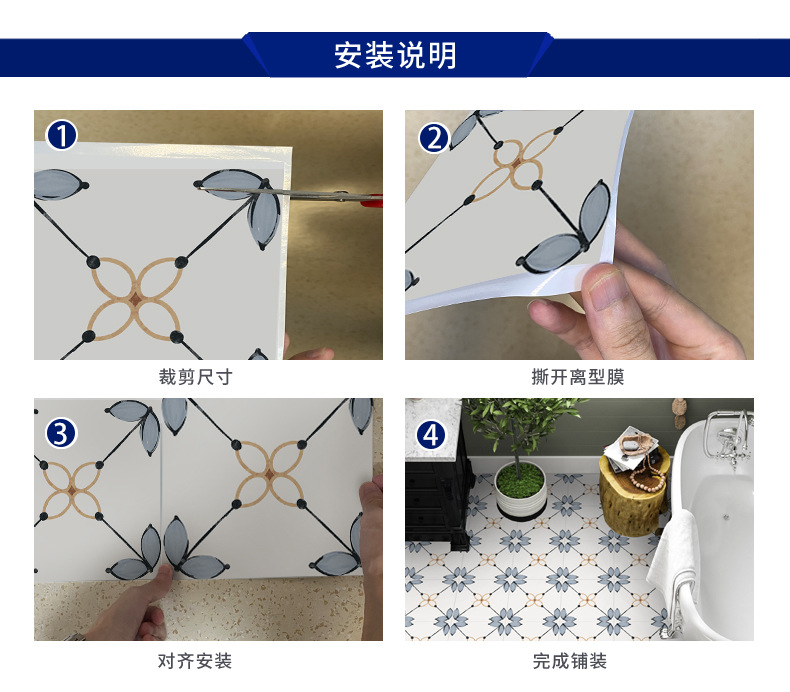 安装说明

1

裁剪尺寸

2

撕开离型膜

3

对齐安装

4

完成铺装