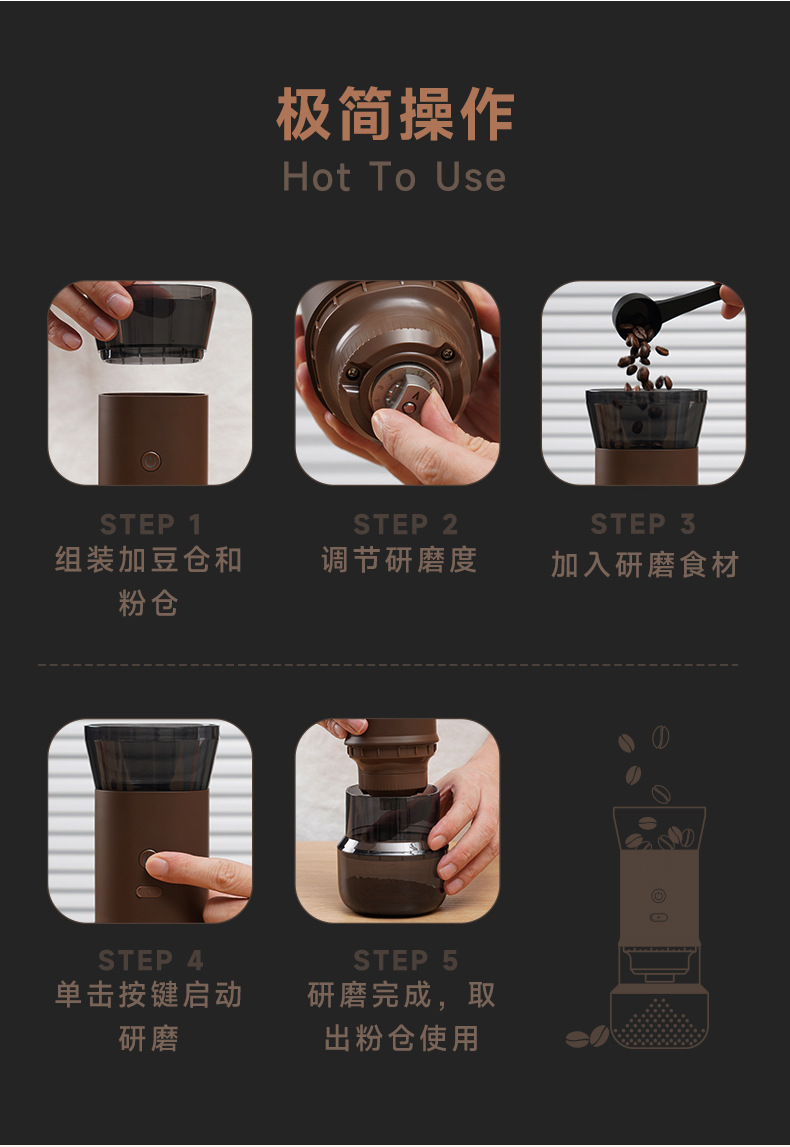 极简操作
Hot To Use

STEP 1
组装加豆仓和粉仓

STEP 2
调节研磨度

STEP 3
加入研磨食材

STEP 4
单击按键启动研磨

STEP 5
研磨完成，取出粉仓使用