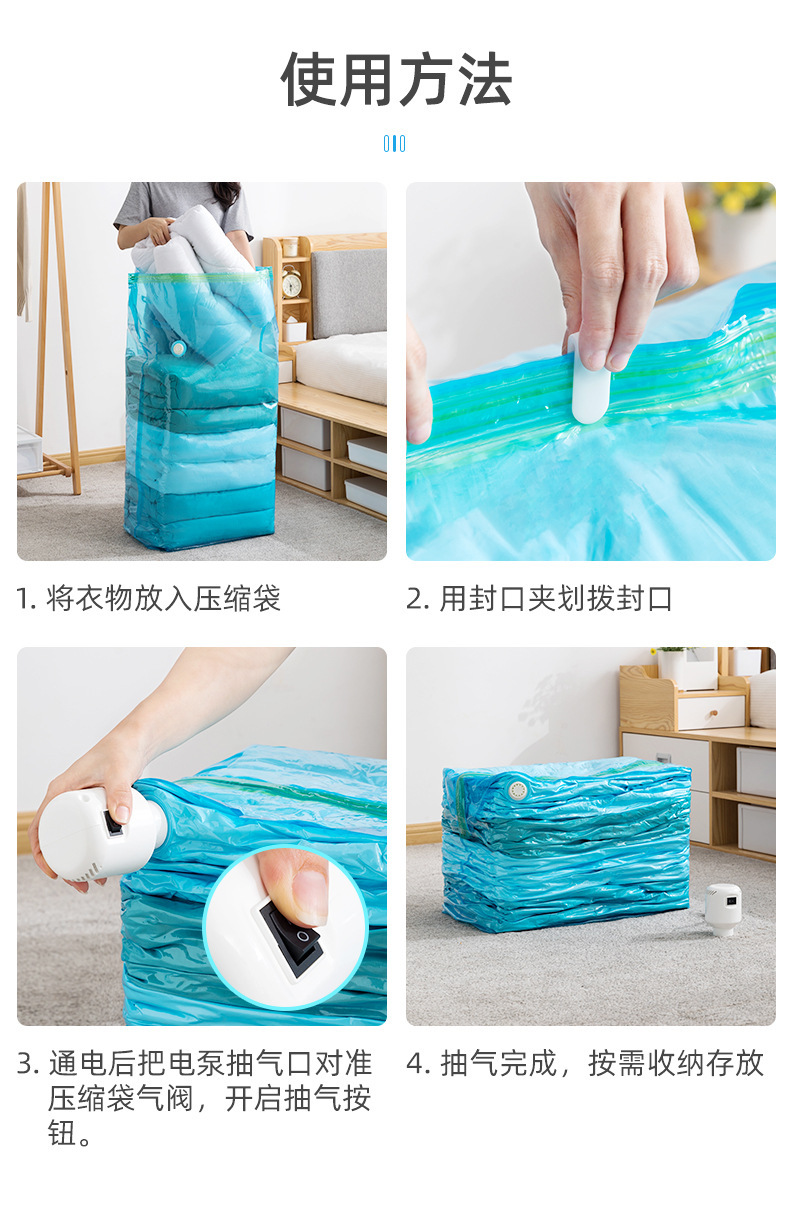 使用方法

1. 将衣物放入压缩袋

2. 用封口夹划拨封口

3. 通电后把电泵抽气口对准压缩袋气阀，开启抽气按钮。

4. 抽气完成，按需收纳存放