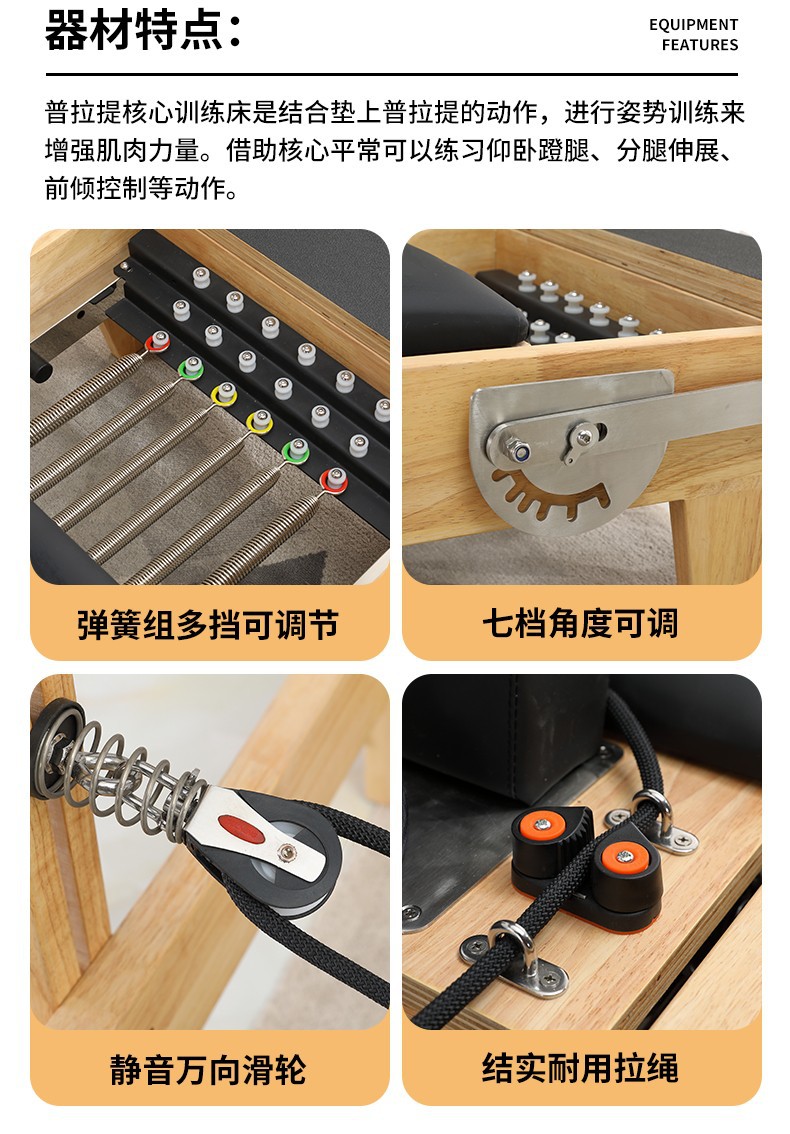 器材特点：

EQUIPMENT FEATURES

普拉提核心训练床是结合垫上普拉提的动作，进行姿势训练来增强肌肉力量。借助核心平常可以练习仰卧蹬腿、分腿伸展、前倾控制等动作。

弹簧组多挡可调节

七档角度可调

静音万向滑轮

结实耐用拉绳