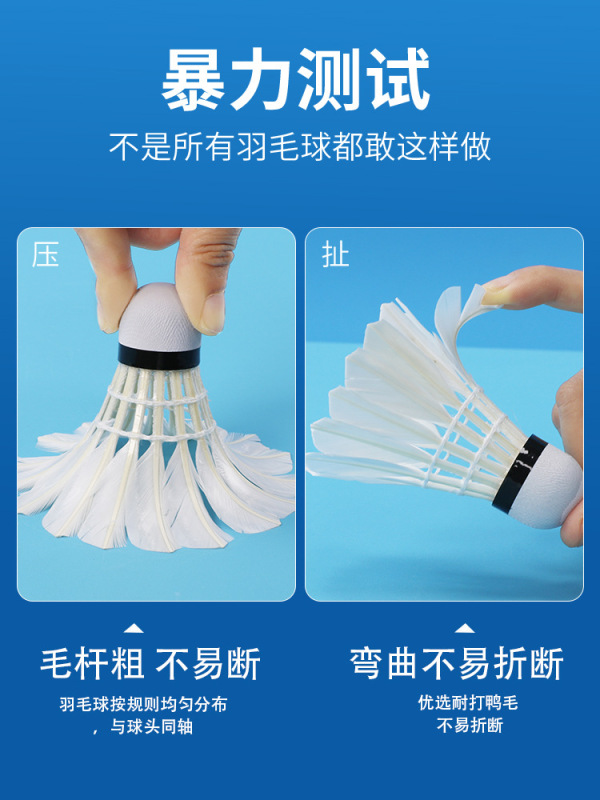 暴力测试

不是所有羽毛球都敢这样做

压

扯

毛杆粗 不易断

羽毛球按规则均匀分布，与球头同轴

弯曲不易折断

优选耐打鸭毛
不易折断