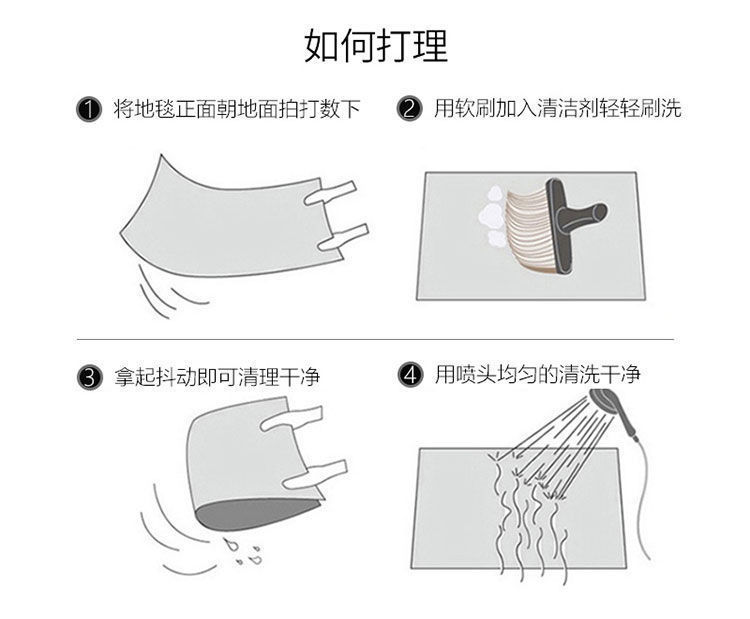 如何打理

1 将地毯正面朝地面拍打数下

2 用软刷加入清洁剂轻轻刷洗

3 拿起抖动即可清理干净

4 用喷头均匀的清洗干净